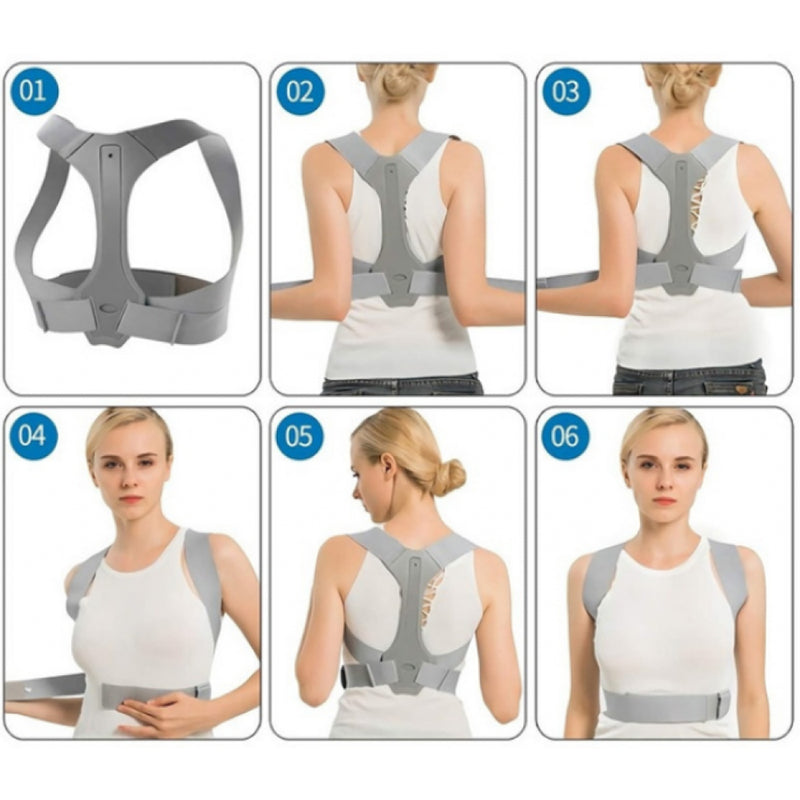 01

02

03

04

05

06