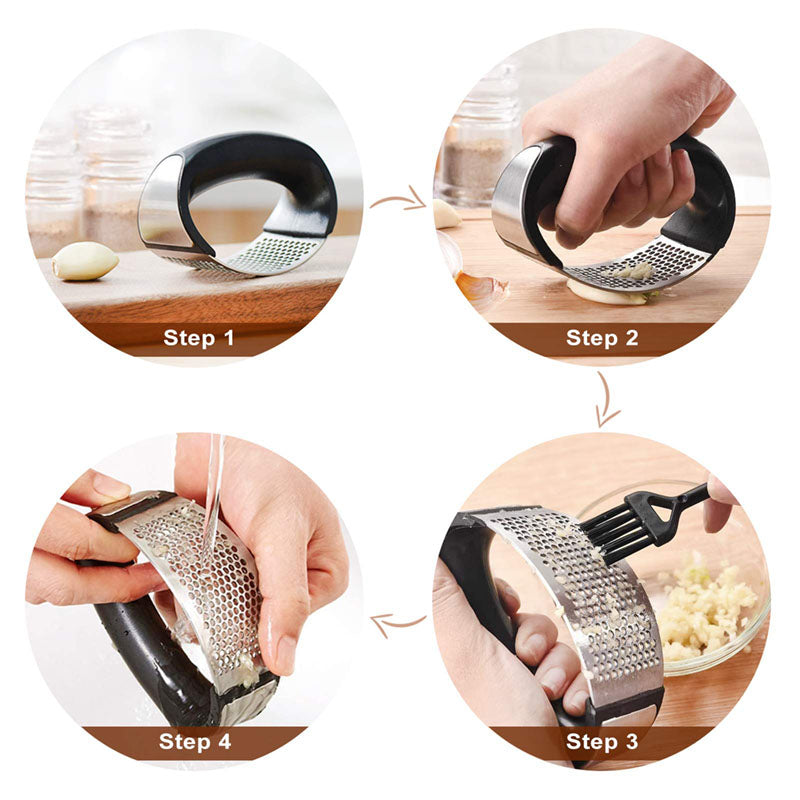 Step 1

Step 2

Step 3

Step 4