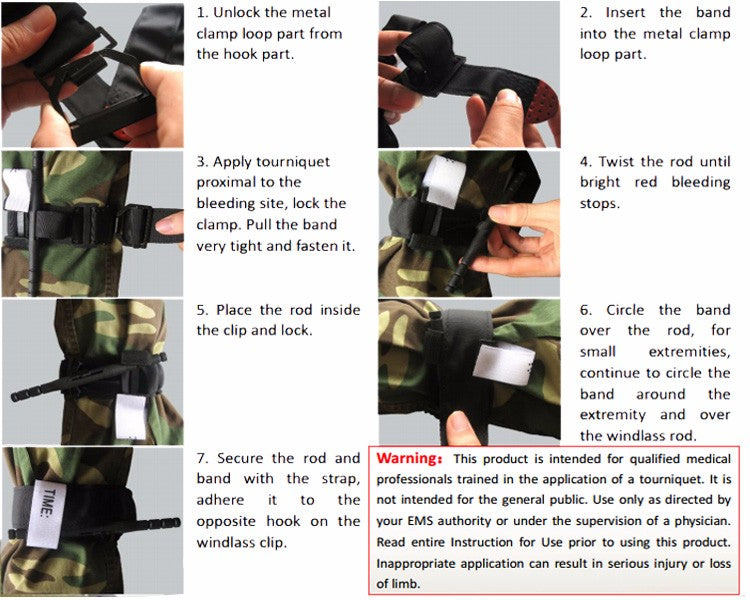 1. Unlock the metal clamp loop part from the hook part.

2. Insert the band into the metal clamp loop part.

3. Apply tourniquet proximal to the bleeding site, lock the clamp. Pull the band very tight and fasten it.

4. Twist the rod until bright red bleeding stops.

5. Place the rod inside the clip and lock.

6. Circle the band over the rod, for small extremities, continue to circle the band around the extremity and over the windlass rod.

TIME:

7. Secure the rod and band with the strap, adhere it to the opposite hook on the windlass clip.

Warning: This product is intended for qualified medical professionals trained in the application of a tourniquet. It is not intended for the general public. Use only as directed by your EMS authority or under the supervision of a physician. Read entire Instruction for Use prior to using this product. Inappropriate application can result in serious injury or loss of limb.