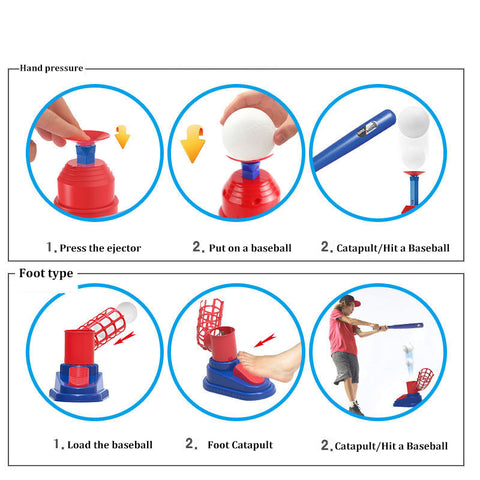 Hand pressure

1. Press the ejector

2. Put on a baseball

2. Catapult/Hit a Baseball

Foot type

1. Load the baseball

2. Foot Catapult

2. Catapult/Hit a Baseball