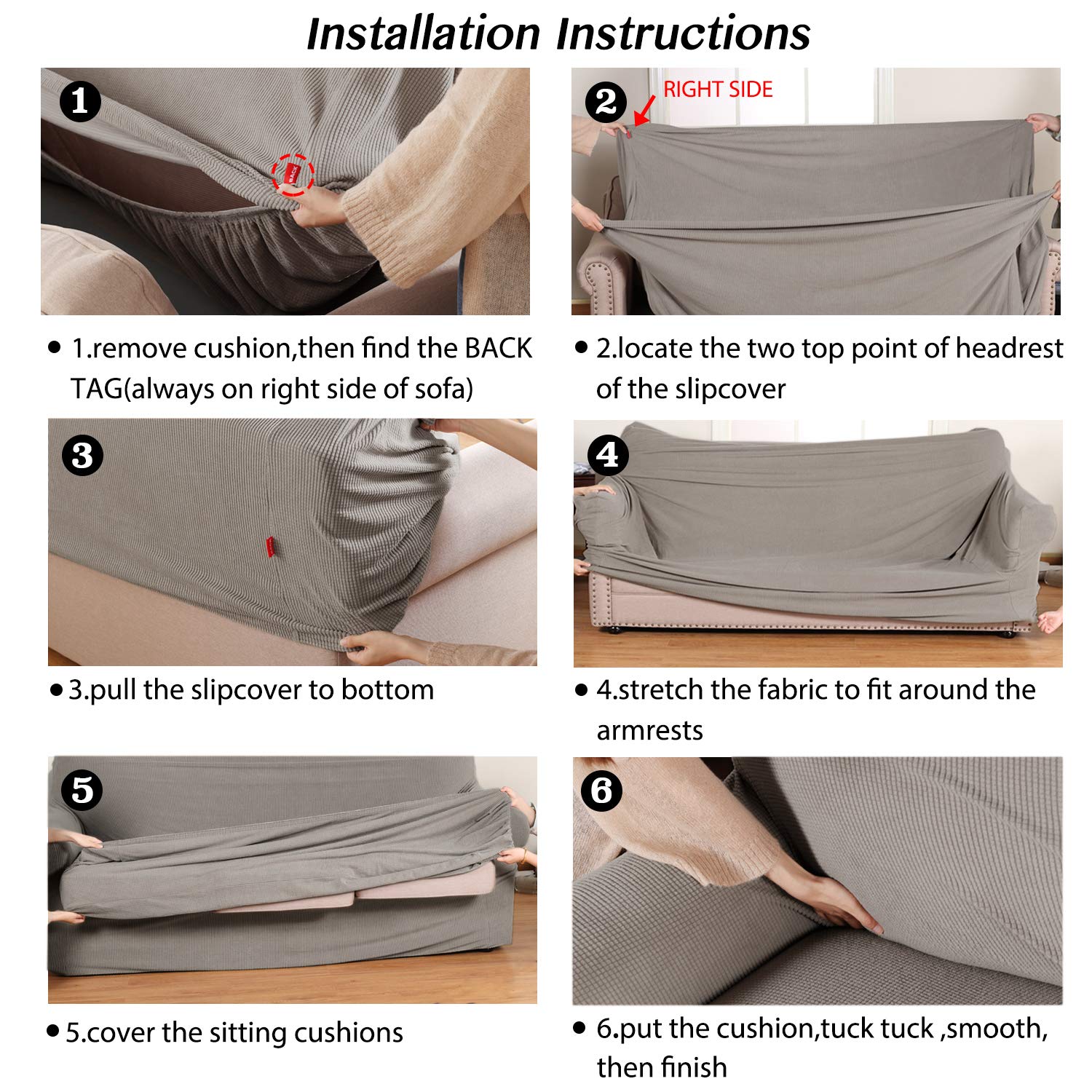 Installation Instructions

1

BACK

• 1.remove cushion,then find the BACK TAG(always on right side of sofa)

2

RIGHT SIDE

• 2.locate the two top point of headrest of the slipcover

3

• 3.pull the slipcover to bottom

4

• 4.stretch the fabric to fit around the armrests

5

• 5.cover the sitting cushions

6

• 6.put the cushion,tuck tuck ,smooth, then finish