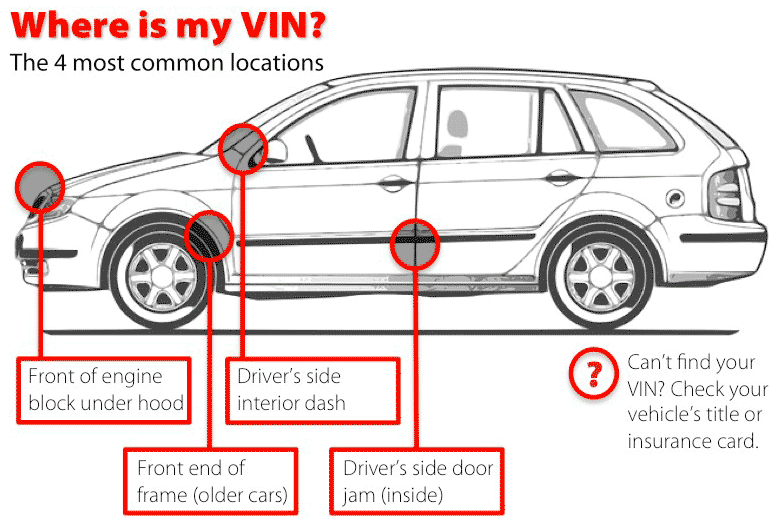 Where is my VIN?
The 4 most common locations

Front of engine block under hood

Driver's side interior dash

Front end of frame (older cars)

Driver's side door jam (inside)

?

Can't find your VIN? Check your vehicle's title or insurance card.