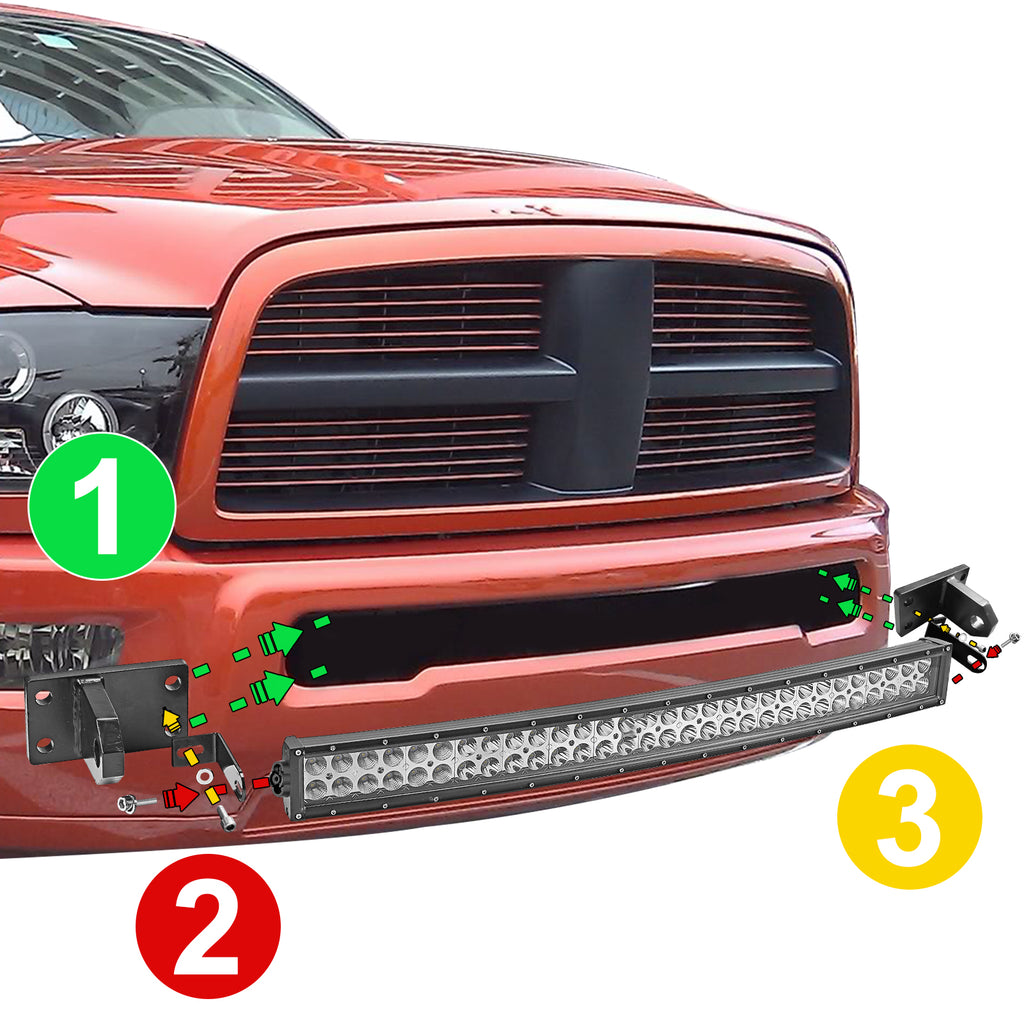 1

2

3