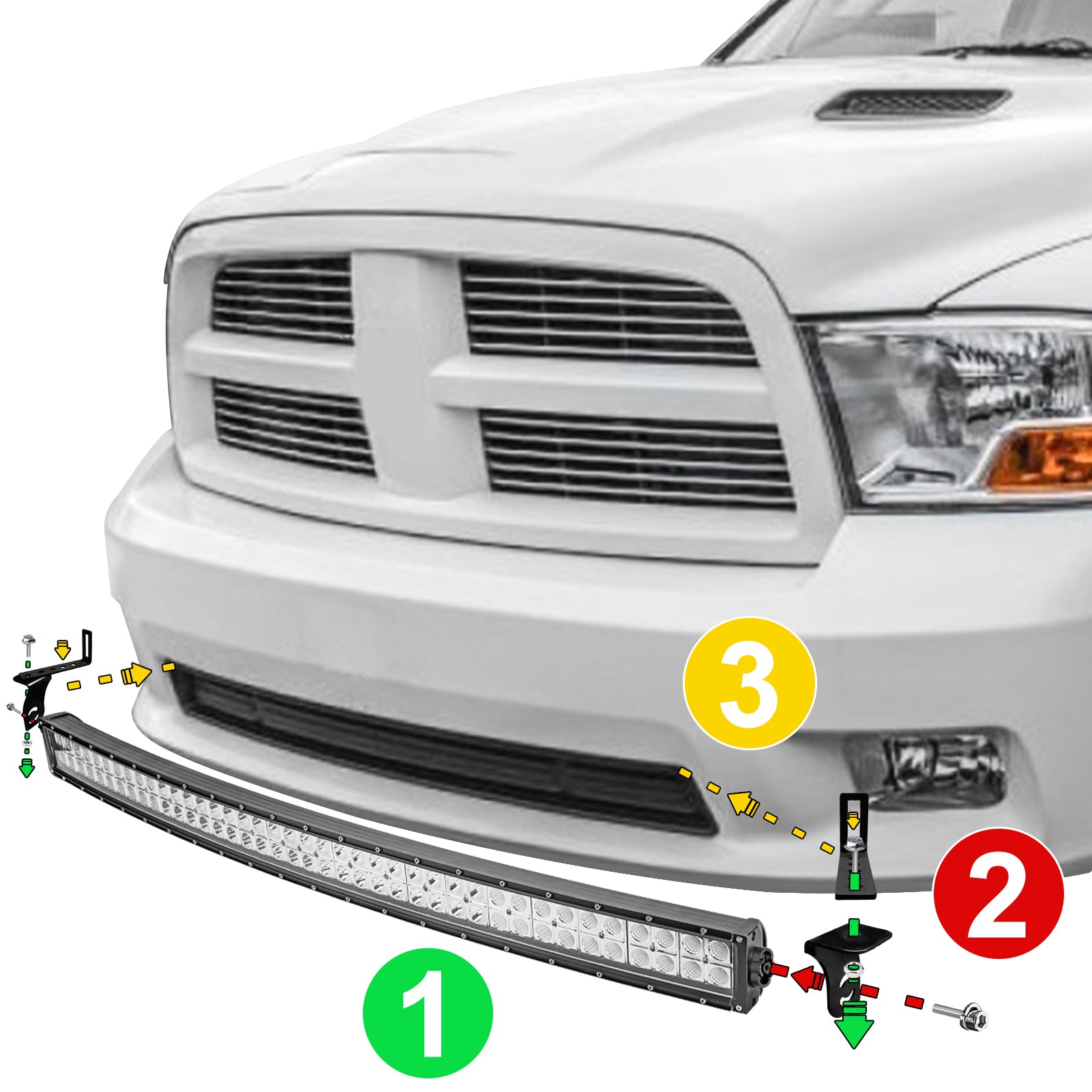 3

2

1