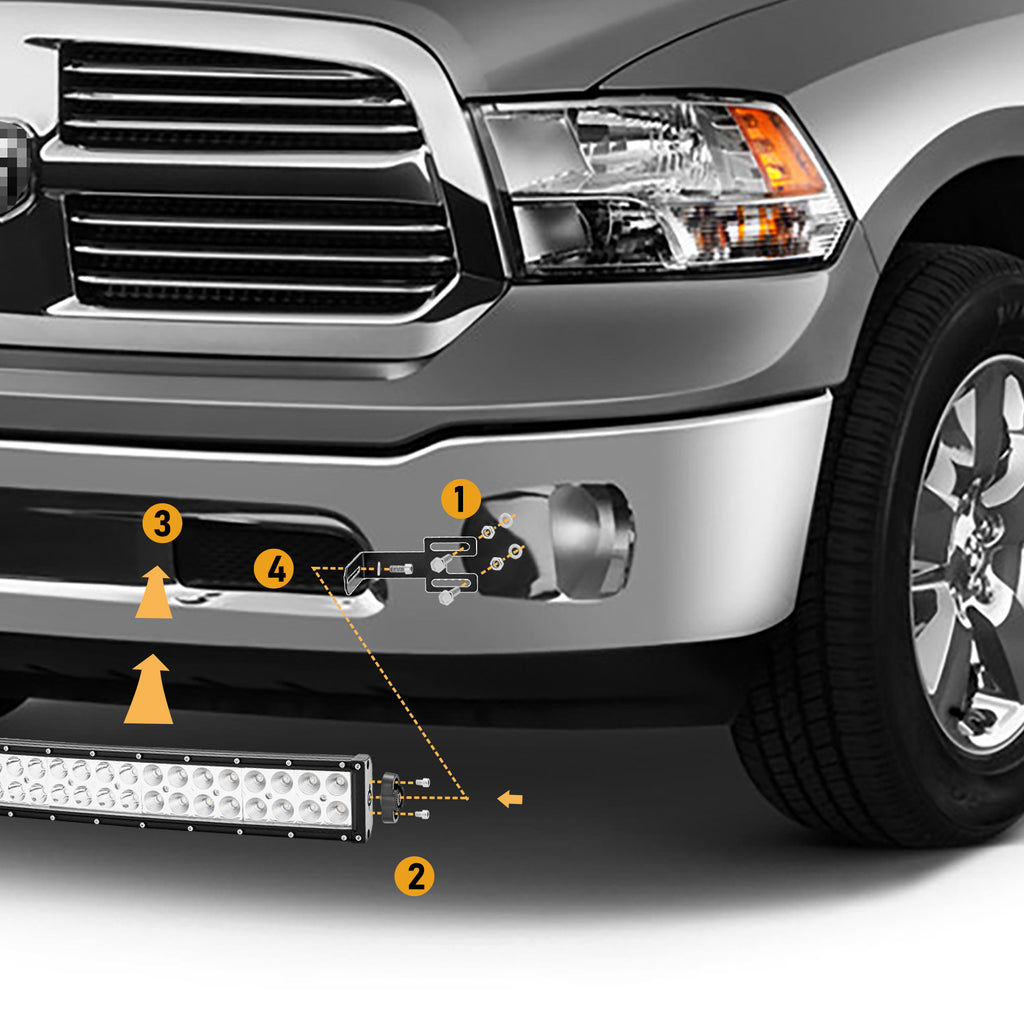 1
3
4
2