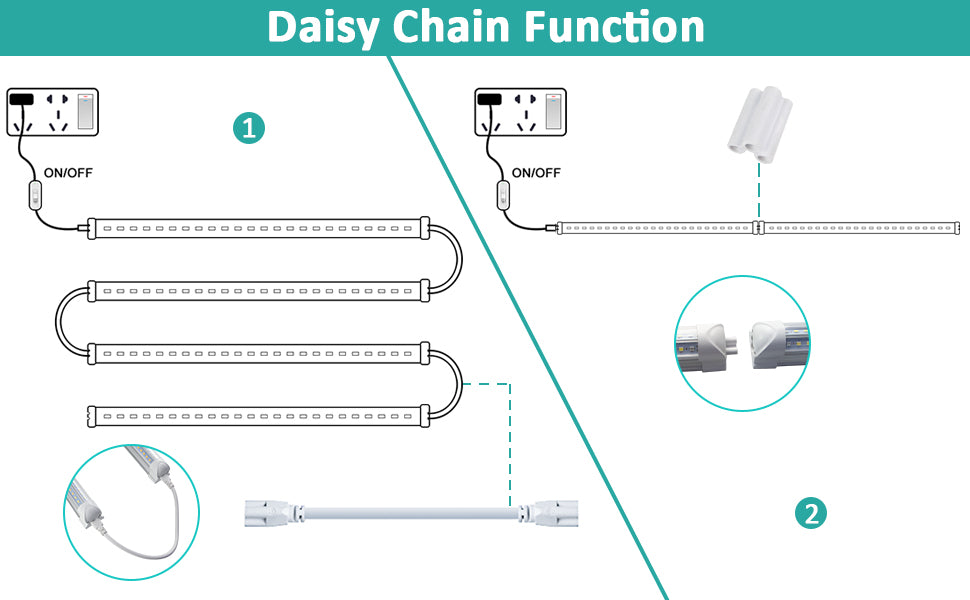 Daisy Chain Function

1

ON/OFF

ON/OFF

2