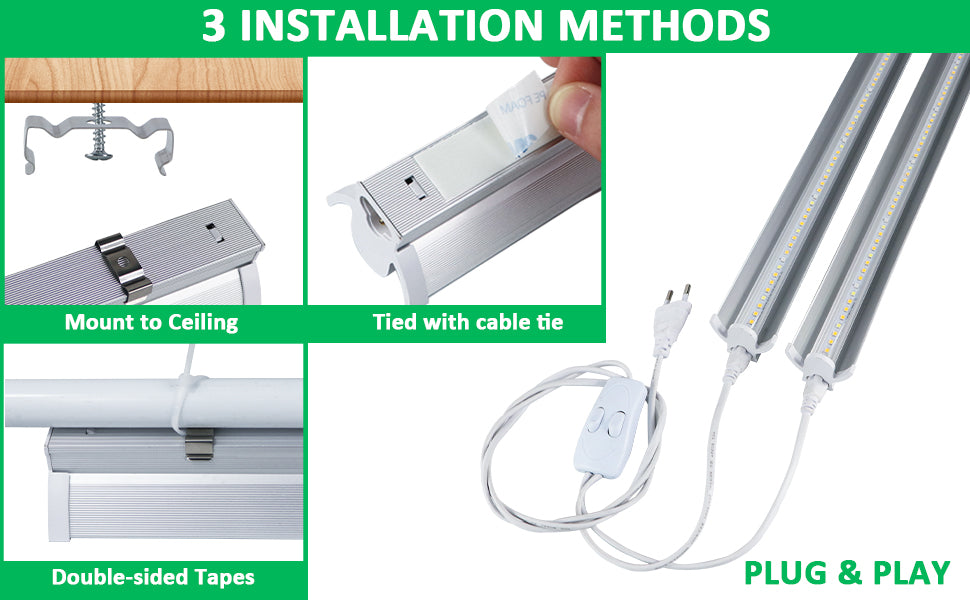 3 INSTALLATION METHODS

Mount to Ceiling

Tied with cable tie

Double-sided Tapes

PLUG & PLAY