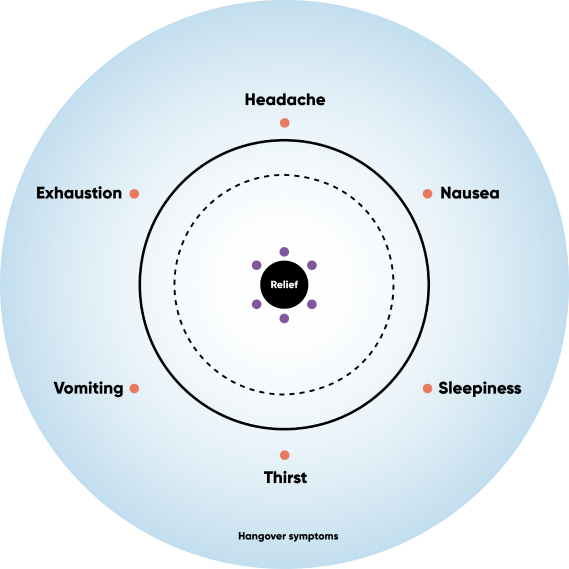 Headache

Exhaustion

Nausea

Relief

Vomiting

Sleepiness

Thirst

Hangover symptoms