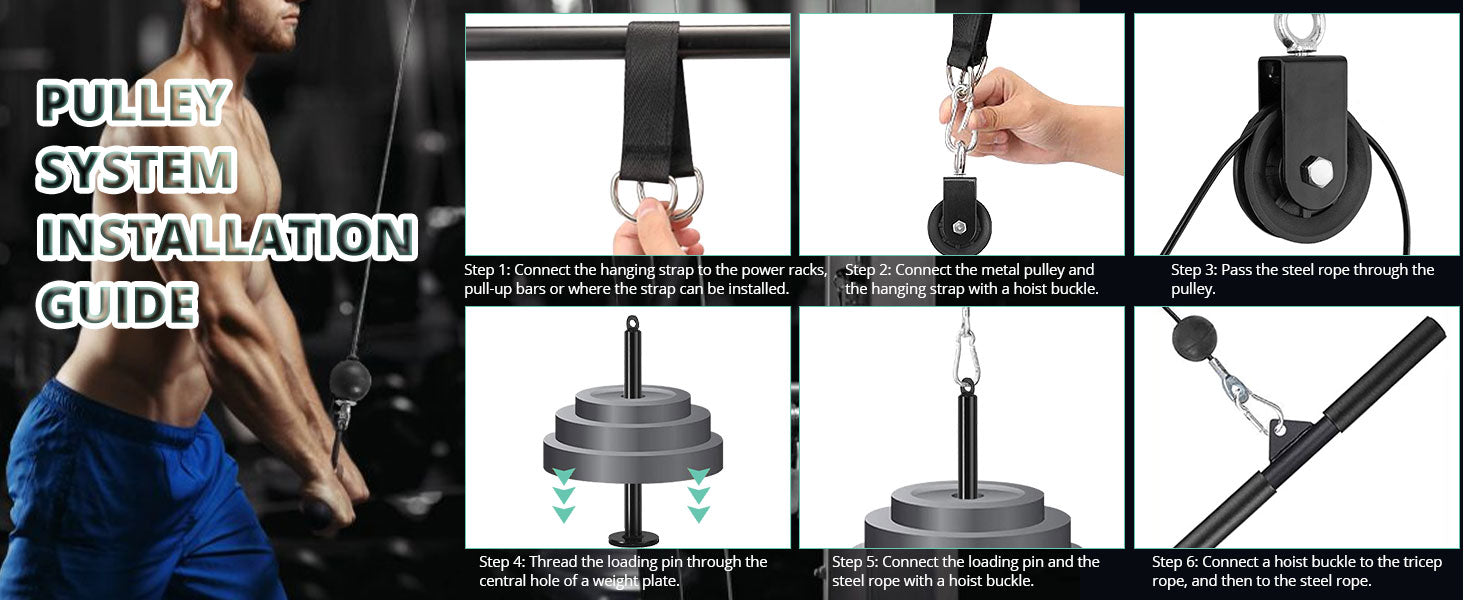 PULLEY SYSTEM INSTALLATION GUIDE

Step 1: Connect the hanging strap to the power racks, pull-up bars or where the strap can be installed.

Step 2: Connect the metal pulley and the hanging strap with a hoist buckle.

Step 3: Pass the steel rope through the pulley.

Step 4: Thread the loading pin through the central hole of a weight plate.

Step 5: Connect the loading pin and the steel rope with a hoist buckle.

Step 6: Connect a hoist buckle to the tricep rope, and then to the steel rope.