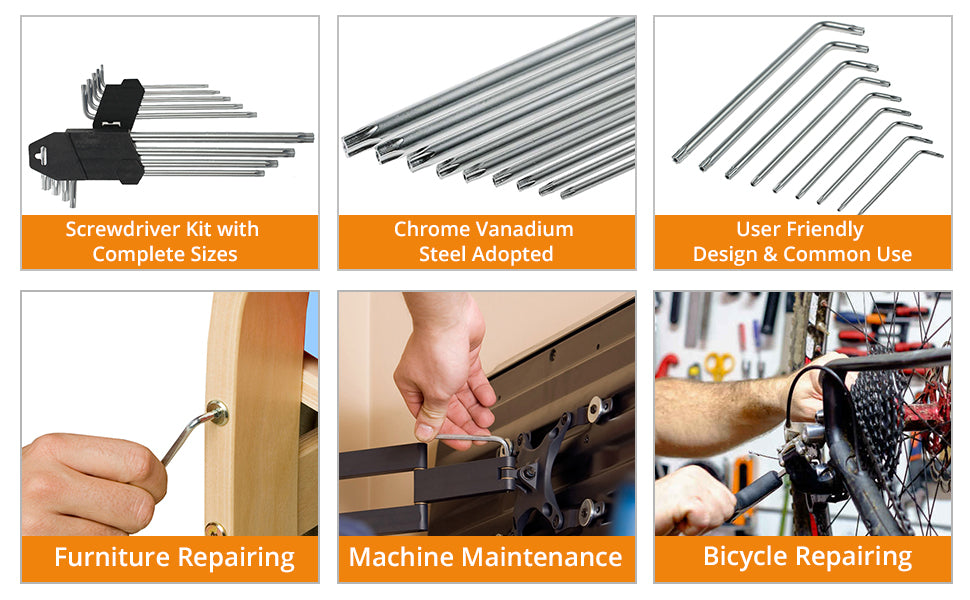 Screwdriver Kit with Complete Sizes

Chrome Vanadium Steel Adopted

User Friendly Design & Common Use

Furniture Repairing

Machine Maintenance

Bicycle Repairing