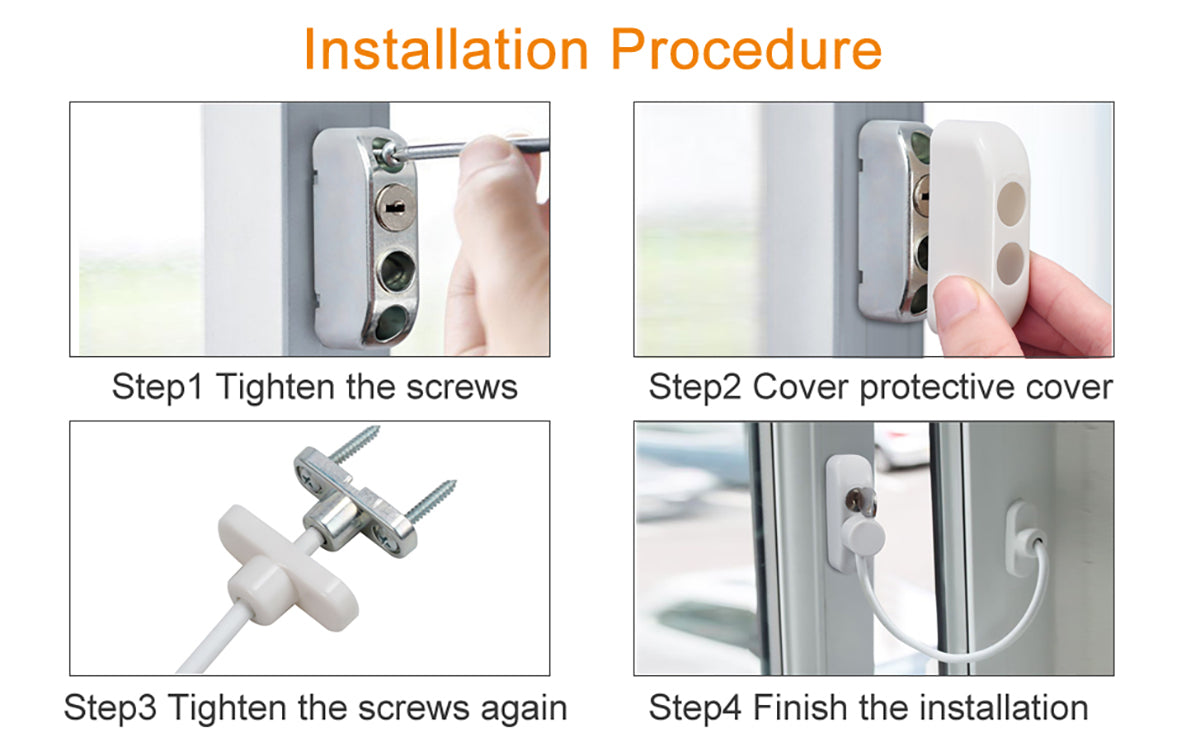 Installation Procedure

Step1 Tighten the screws

Step2 Cover protective cover

Step3 Tighten the screws again

Step4 Finish the installation