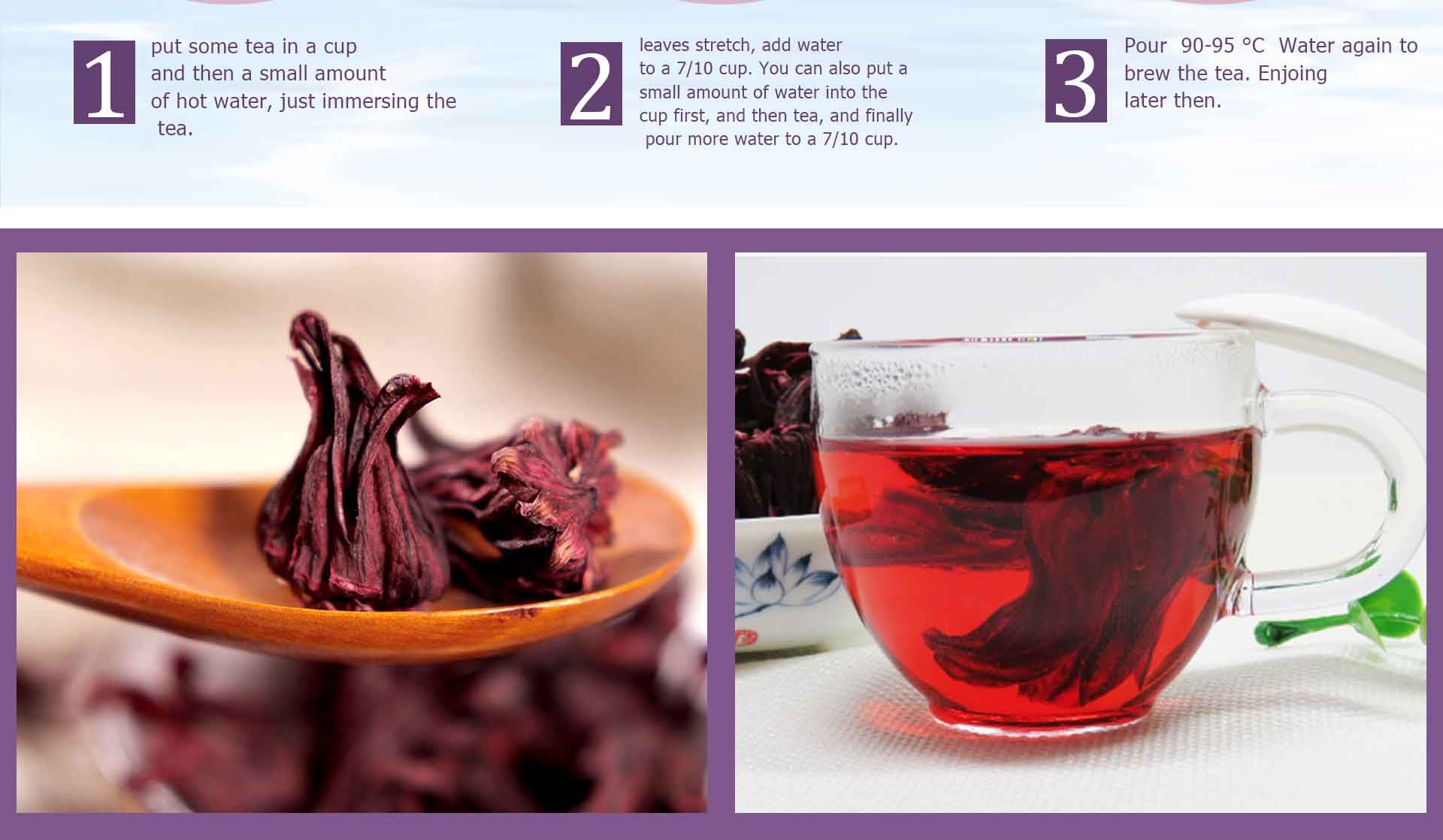 1

put some tea in a cup and then a small amount of hot water, just immersing the tea.

2

leaves stretch, add water to a 7/10 cup. You can also put a small amount of water into the cup first, and then tea, and finally pour more water to a 7/10 cup.

3

Pour 90-95 °C Water again to brew the tea. Enjoing later then.