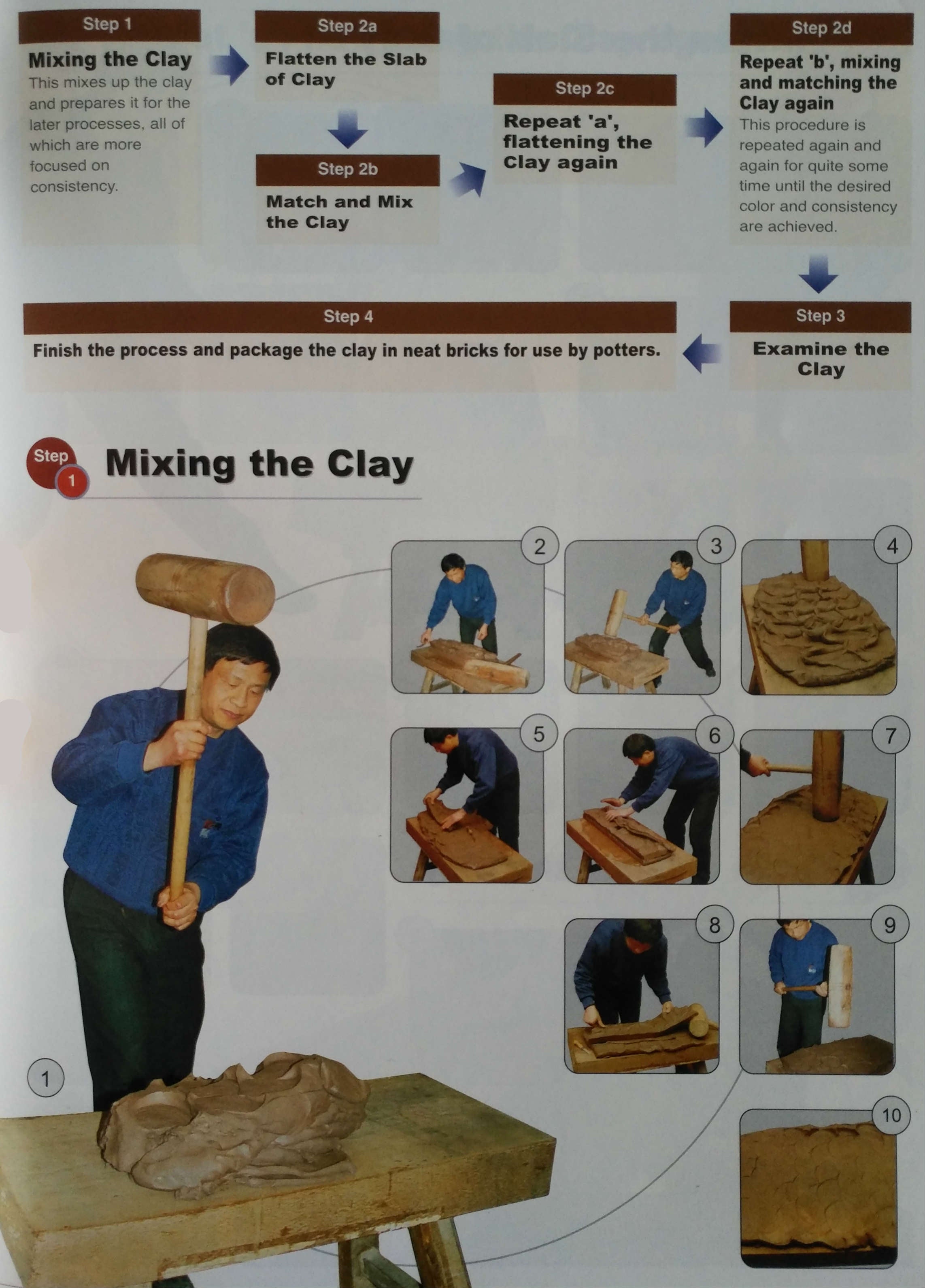 Step 1
Mixing the Clay
This mixes up the clay and prepares it for the later processes, all of which are more focused on consistency.

Step 2a
Flatten the Slab of Clay

Step 2b
Match and Mix the Clay

Step 2c
Repeat 'a', flattening the Clay again

Step 2d
Repeat 'b', mixing and matching the Clay again
This procedure is repeated again and again for quite some time until the desired color and consistency are achieved.

Step 3
Examine the Clay

Step 4
Finish the process and package the clay in neat bricks for use by potters.

Step 1 Mixing the Clay

1
2
3
4
5
6
7
8
9
10