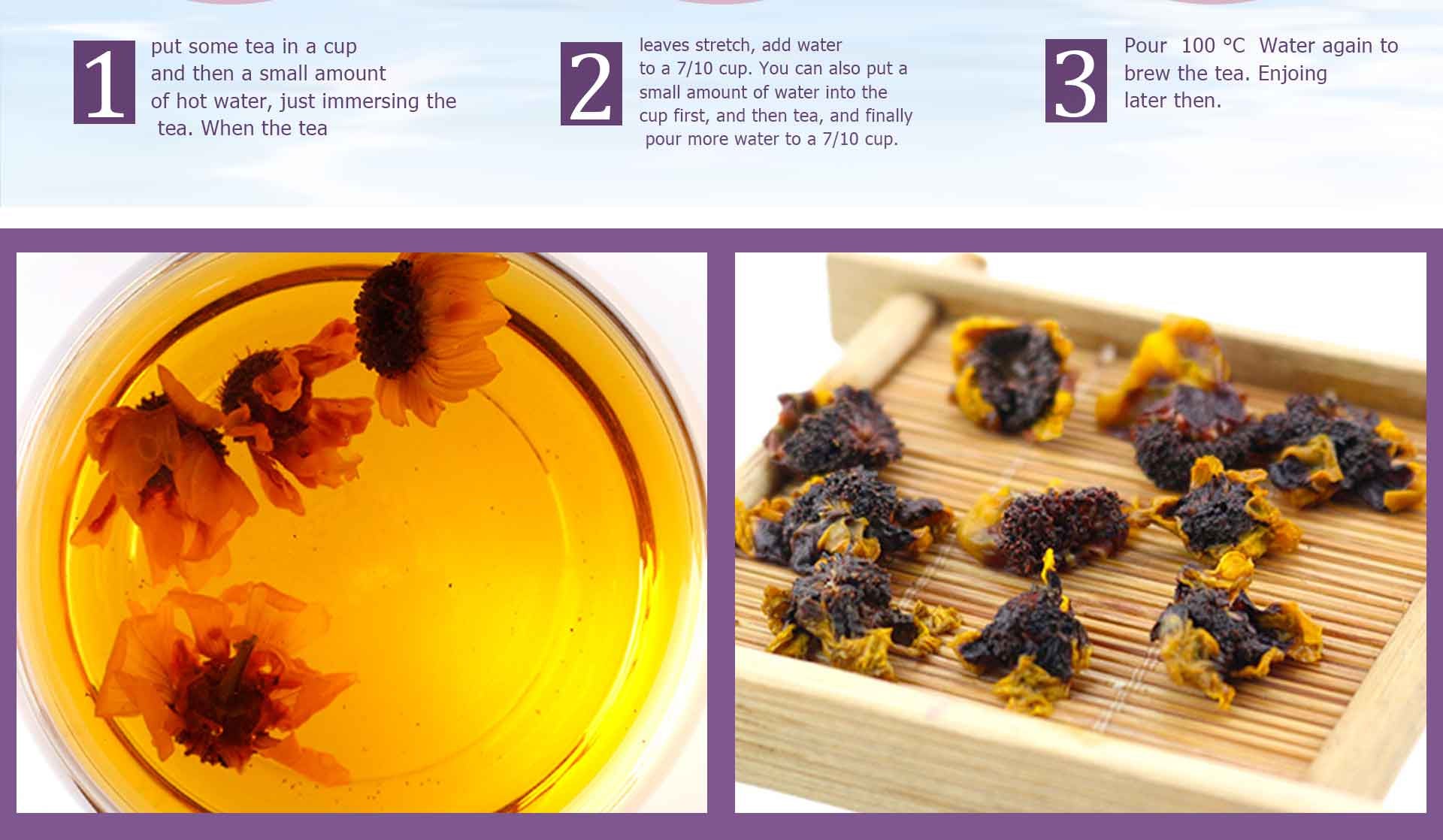 1 put some tea in a cup and then a small amount of hot water, just immersing the tea. When the tea

2 leaves stretch, add water to a 7/10 cup. You can also put a small amount of water into the cup first, and then tea, and finally pour more water to a 7/10 cup.

3 Pour 100 °C Water again to brew the tea. Enjoing later then.