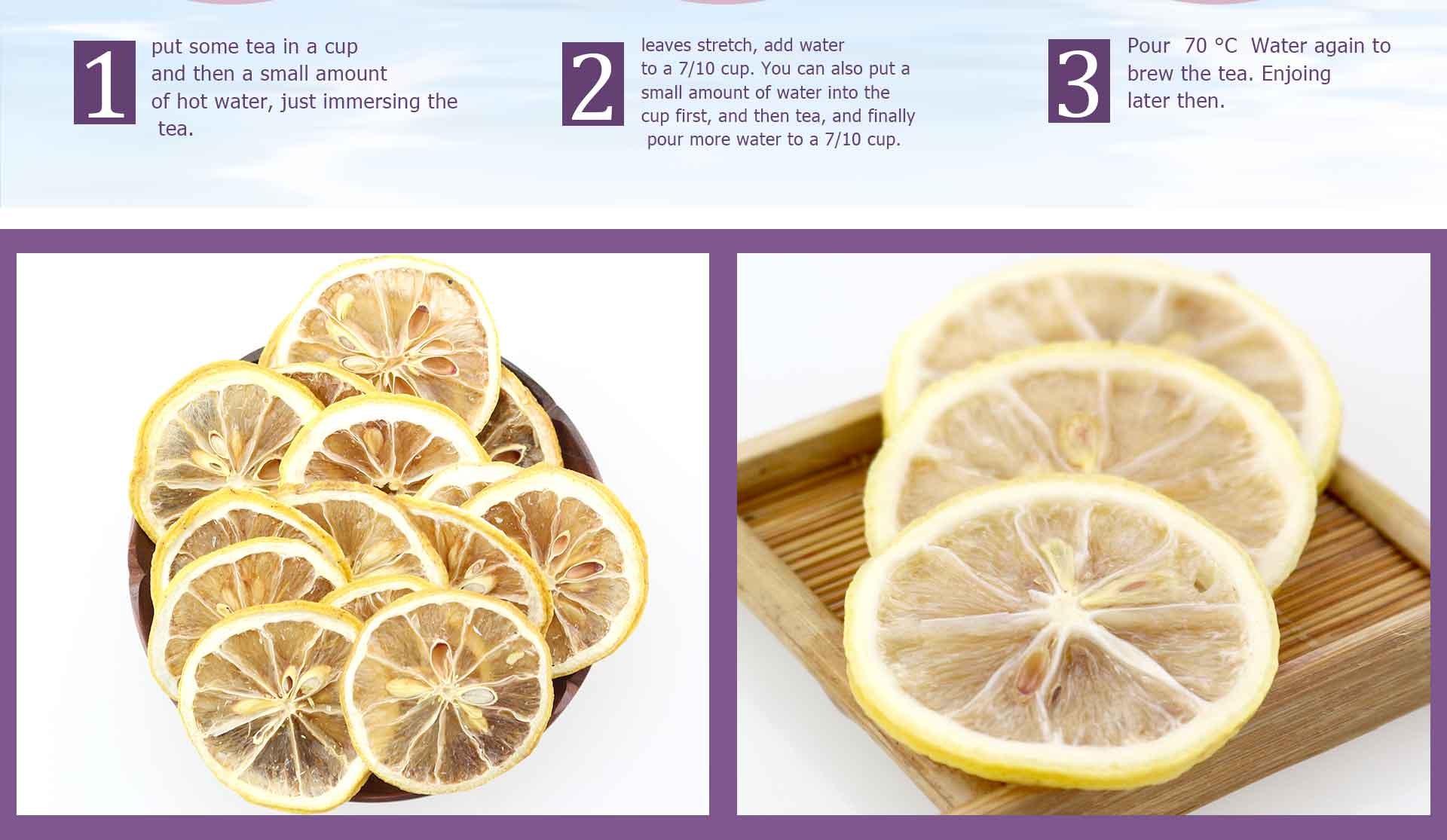 1

put some tea in a cup and then a small amount of hot water, just immersing the tea.

2

leaves stretch, add water to a 7/10 cup. You can also put a small amount of water into the cup first, and then tea, and finally pour more water to a 7/10 cup.

3

Pour 70 °C Water again to brew the tea. Enjoing later then.