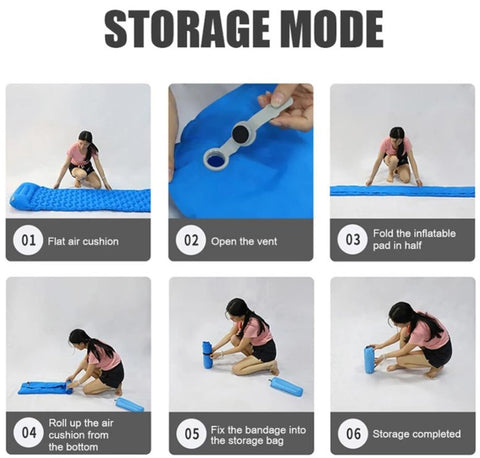 STORAGE MODE

01 Flat air cushion

02 Open the vent

03 Fold the inflatable pad in half

04 Roll up the air cushion from the bottom

05 Fix the bandage into the storage bag

06 Storage completed