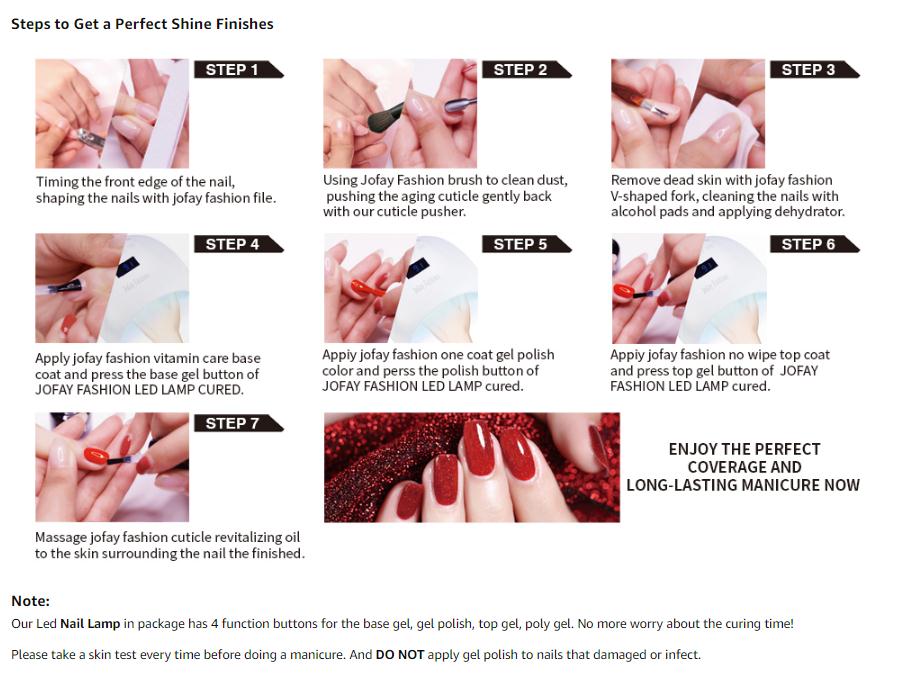 Steps to Get a Perfect Shine Finishes

STEP 1

Timing the front edge of the nail, shaping the nails with jofay fashion file.

STEP 2

Using Jofay Fashion brush to clean dust, pushing the aging cuticle gently back with our cuticle pusher.

STEP 3

Remove dead skin with jofay fashion V-shaped fork, cleaning the nails with alcohol pads and applying dehydrator.

STEP 4

Apply jofay fashion vitamin care base coat and press the base gel button of JOFAY FASHION LED LAMP CURED.

STEP 5

Appiy jofay fashion one coat gel polish color and perss the polish button of JOFAY FASHION LED LAMP cured.

STEP 6

Appiy jofay fashion no wipe top coat and press top gel button of JOFAY FASHION LED LAMP cured.

STEP 7

Massage jofay fashion cuticle revitalizing oil to the skin surrounding the nail the finished.

ENJOY THE PERFECT COVERAGE AND LONG-LASTING MANICURE NOW

Note:
Our Led Nail Lamp in package has 4 function buttons for the base gel, gel polish, top gel, poly gel. No more worry about the curing time!

Please take a skin test every time before doing a manicure. And DO NOT apply gel polish to nails that damaged or infect.