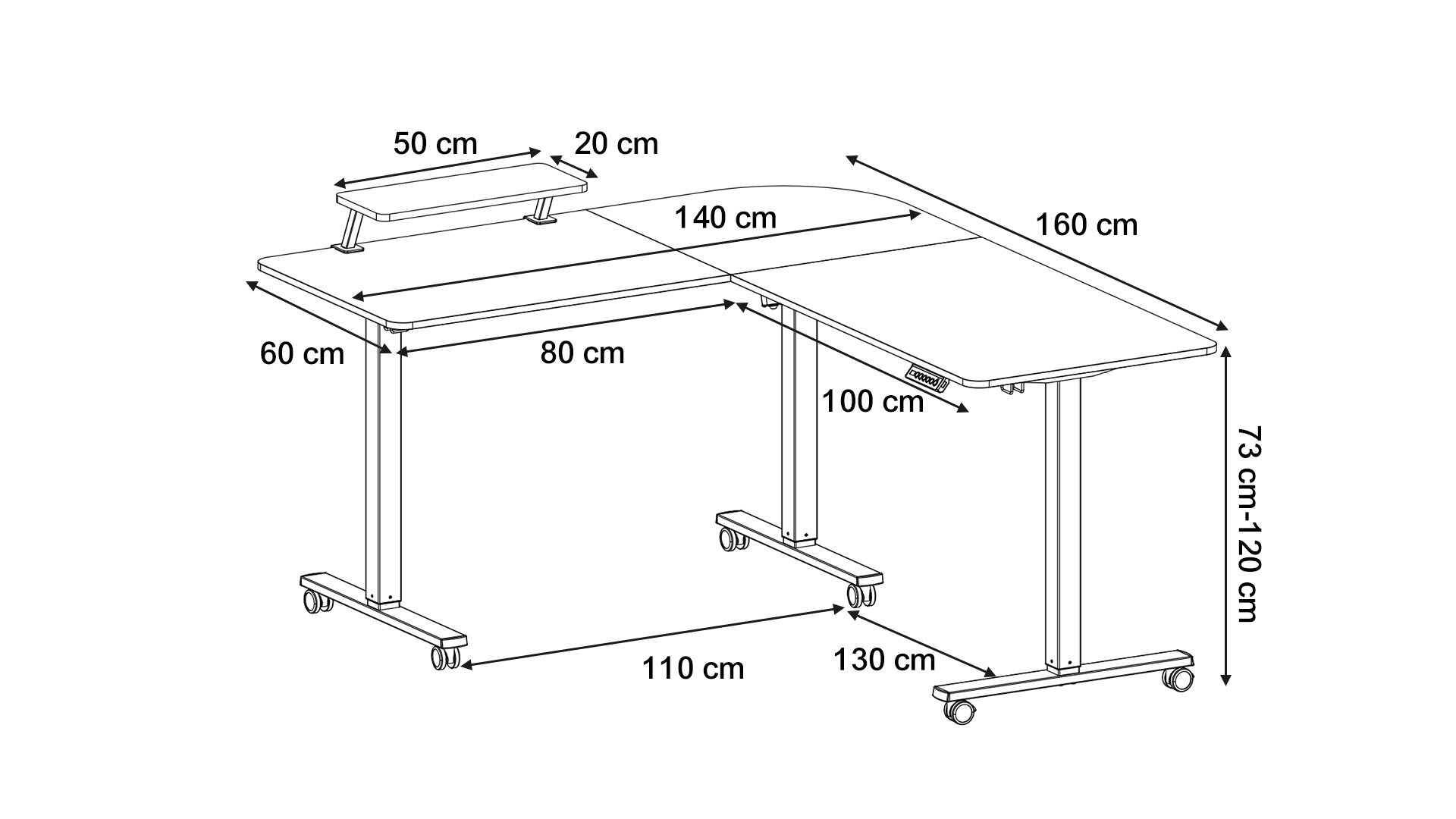 50 cm
20 cm
140 cm
160 cm
60 cm
80 cm
100 cm
73 cm-120 cm
110 cm
130 cm