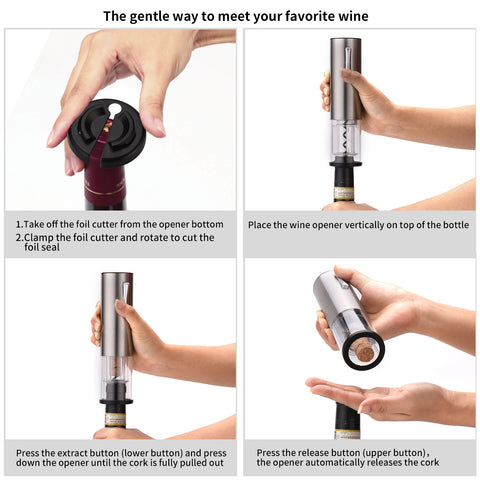 The gentle way to meet your favorite wine

1.Take off the foil cutter from the opener bottom
2.Clamp the foil cutter and rotate to cut the foil seal

Place the wine opener vertically on top of the bottle

Press the extract button (lower button) and press down the opener until the cork is fully pulled out

Press the release button (upper button), the opener automatically releases the cork