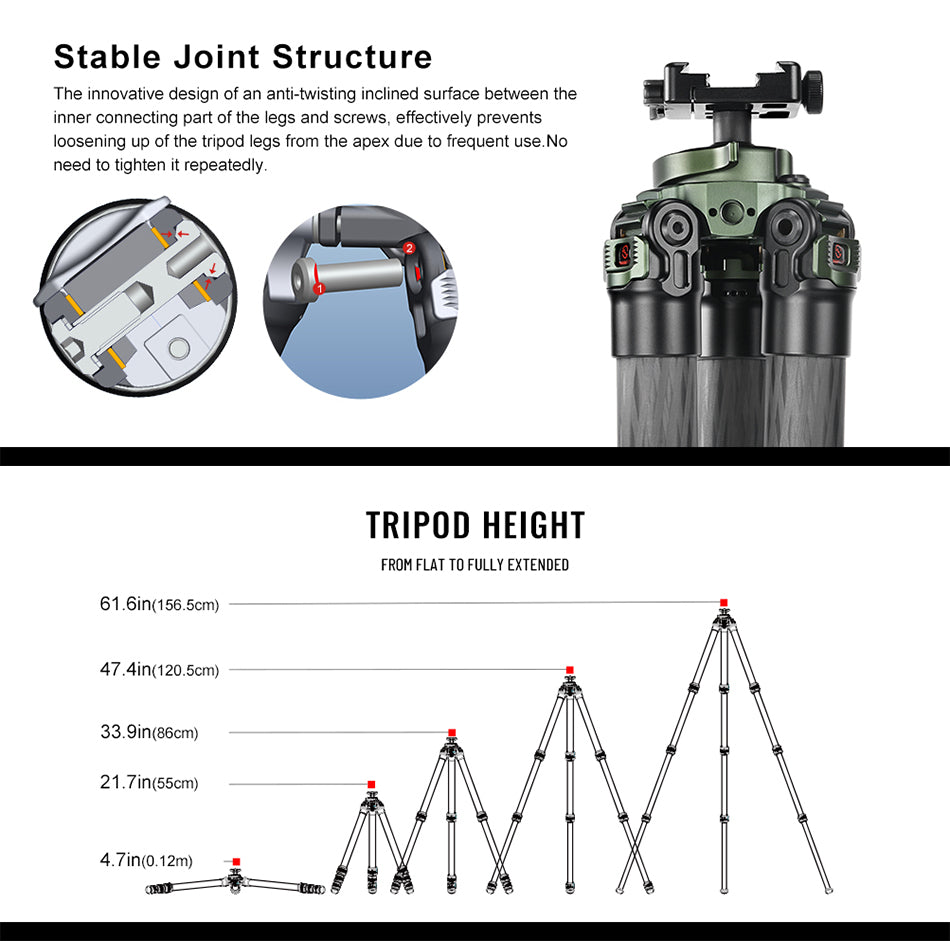 Stable Joint Structure

The innovative design of an anti-twisting inclined surface between the inner connecting part of the legs and screws, effectively prevents loosening up of the tripod legs from the apex due to frequent use.No need to tighten it repeatedly.

1
2

TRIPOD HEIGHT

FROM FLAT TO FULLY EXTENDED

61.6in(156.5cm)

47.4in(120.5cm)

33.9in(86cm)

21.7in(55cm)

4.7in(0.12m)