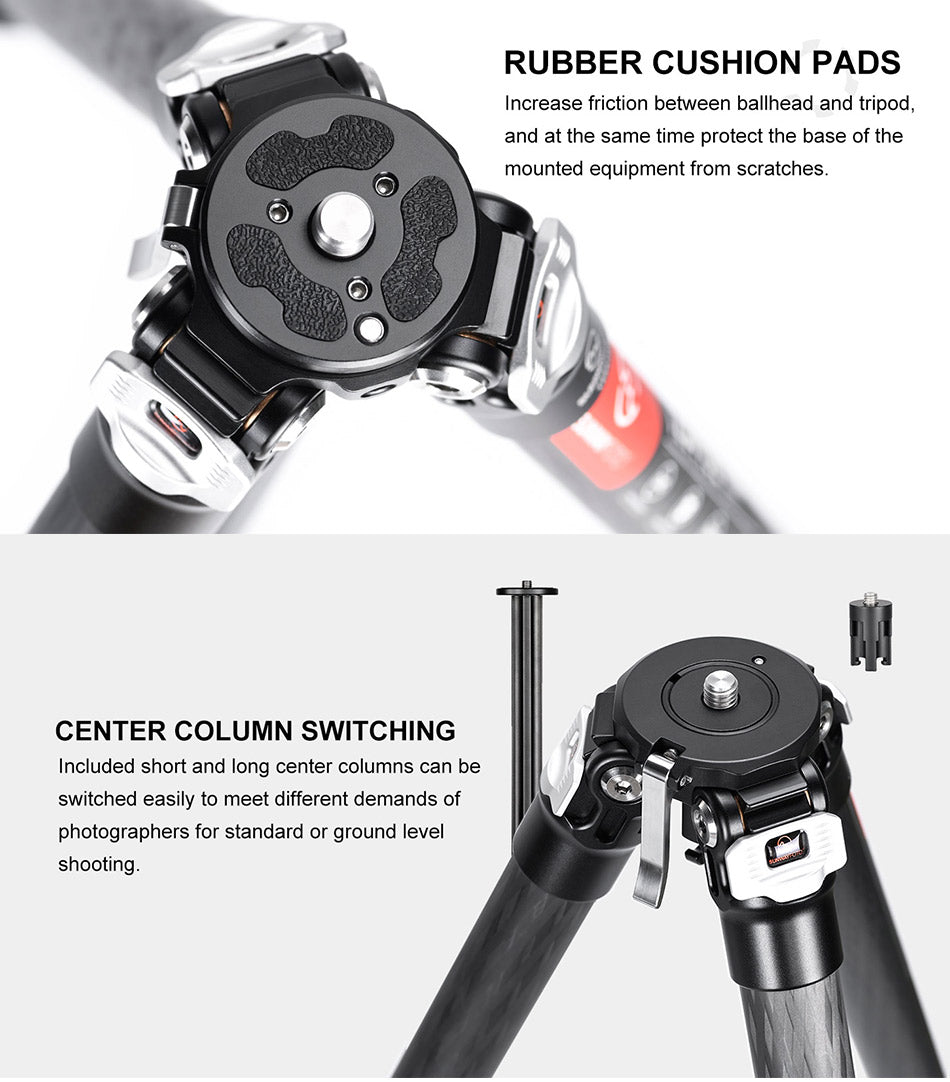 RUBBER CUSHION PADS

Increase friction between ballhead and tripod, and at the same time protect the base of the mounted equipment from scratches.

CENTER COLUMN SWITCHING

Included short and long center columns can be switched easily to meet different demands of photographers for standard or ground level shooting.