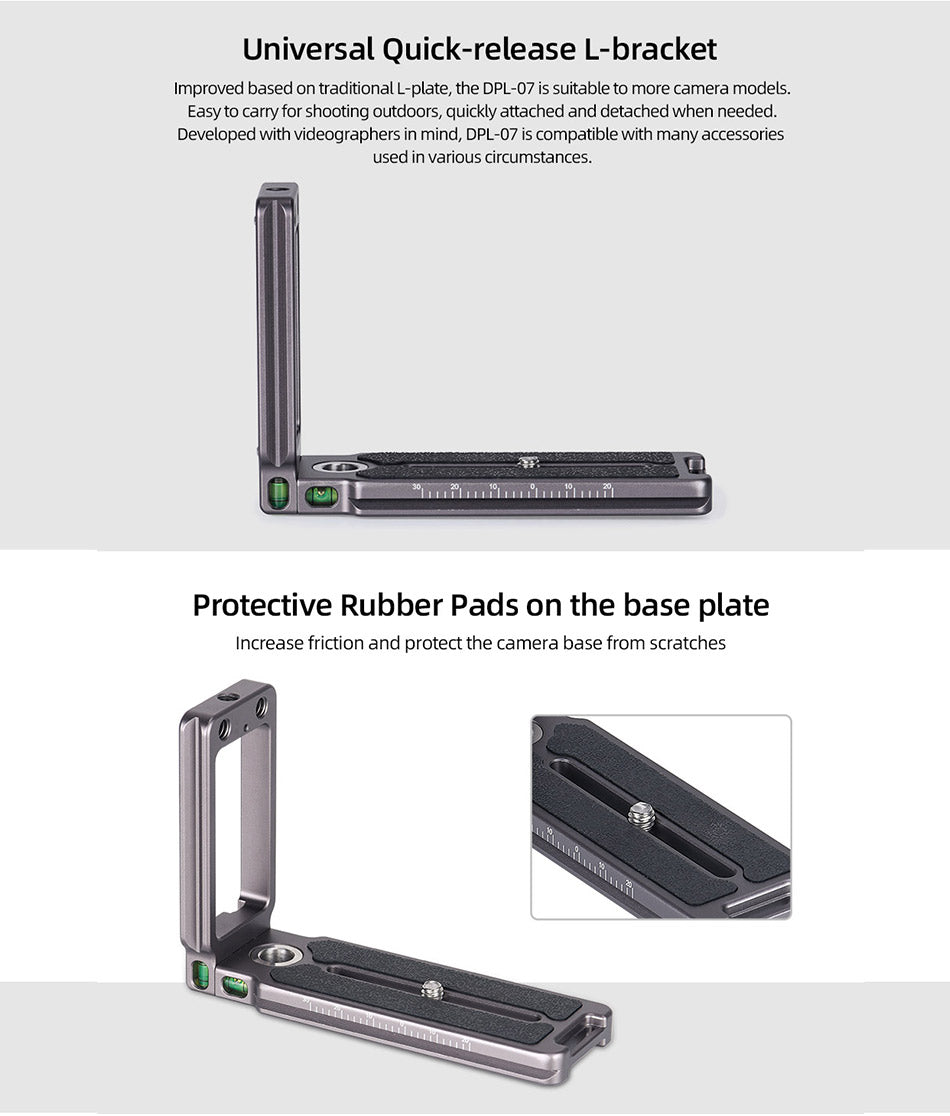 Universal Quick-release L-bracket

Improved based on traditional L-plate, the DPL-07 is suitable to more camera models. Easy to carry for shooting outdoors, quickly attached and detached when needed. Developed with videographers in mind, DPL-07 is compatible with many accessories used in various circumstances.

30 20 10 0 10 20

Protective Rubber Pads on the base plate

Increase friction and protect the camera base from scratches

10 0 10 20