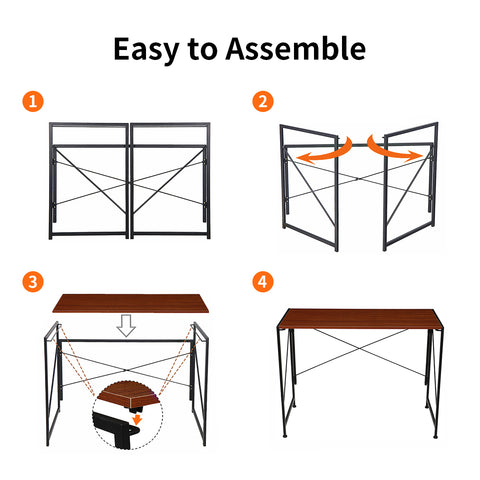 Easy to Assemble

1

2

3

4