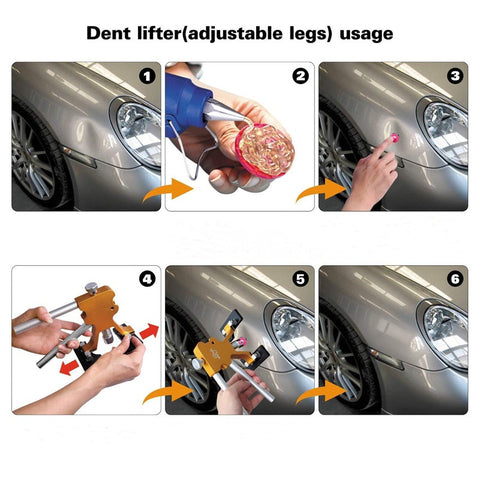 Dent lifter(adjustable legs) usage

1

2

3

4

5

6