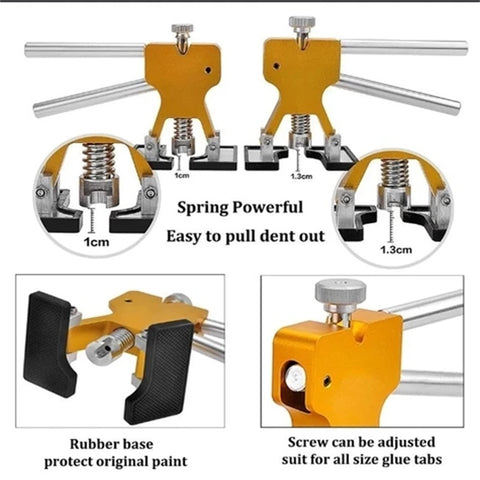 1cm

1.3cm

1cm

Spring Powerful

Easy to pull dent out

1.3cm

Rubber base
protect original paint

Screw can be adjusted
suit for all size glue tabs