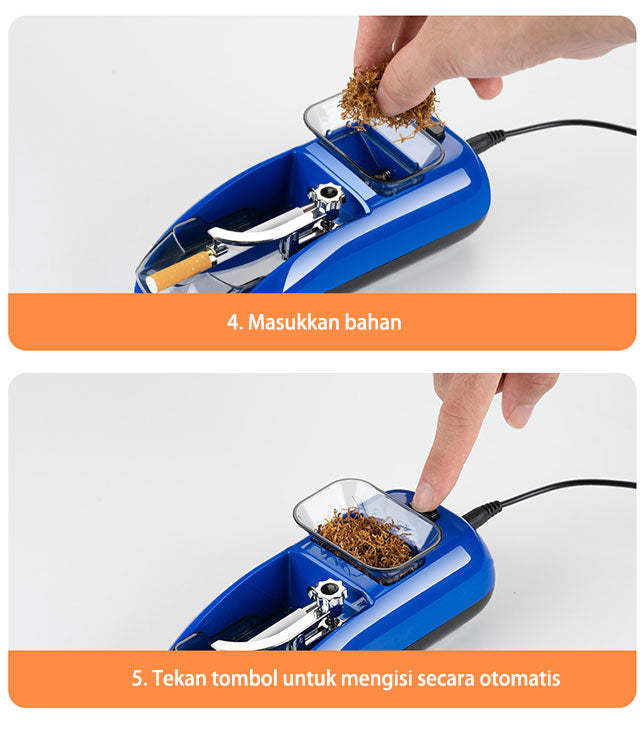 4. Masukkan bahan

5. Tekan tombol untuk mengisi secara otomatis