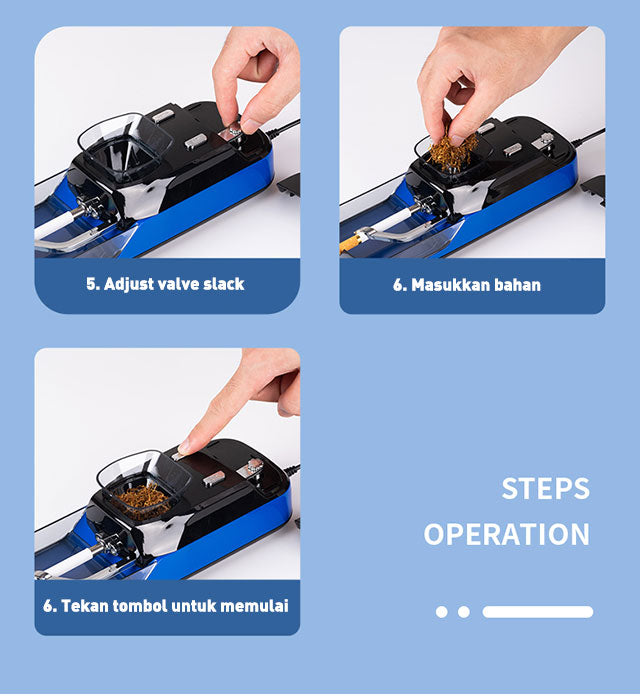 5. Adjust valve slack

6. Masukkan bahan

6. Tekan tombol untuk memulai

STEPS
OPERATION