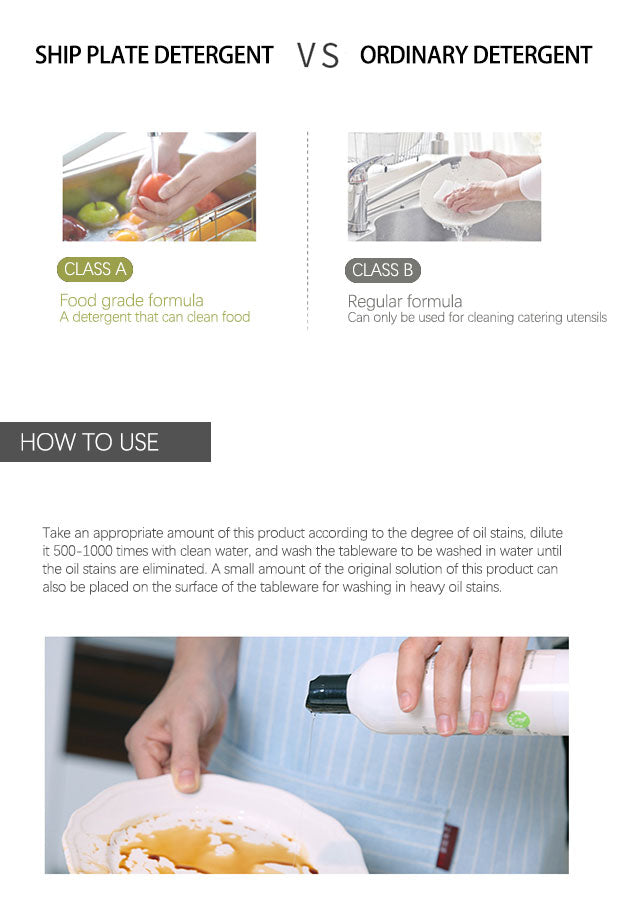 SHIP PLATE DETERGENT VS ORDINARY DETERGENT

CLASS A

Food grade formula
A detergent that can clean food

CLASS B

Regular formula
Can only be used for cleaning catering utensils

HOW TO USE

Take an appropriate amount of this product according to the degree of oil stains, dilute it 500-1000 times with clean water, and wash the tableware to be washed in water until the oil stains are eliminated. A small amount of the original solution of this product can also be placed on the surface of the tableware for washing in heavy oil stains.