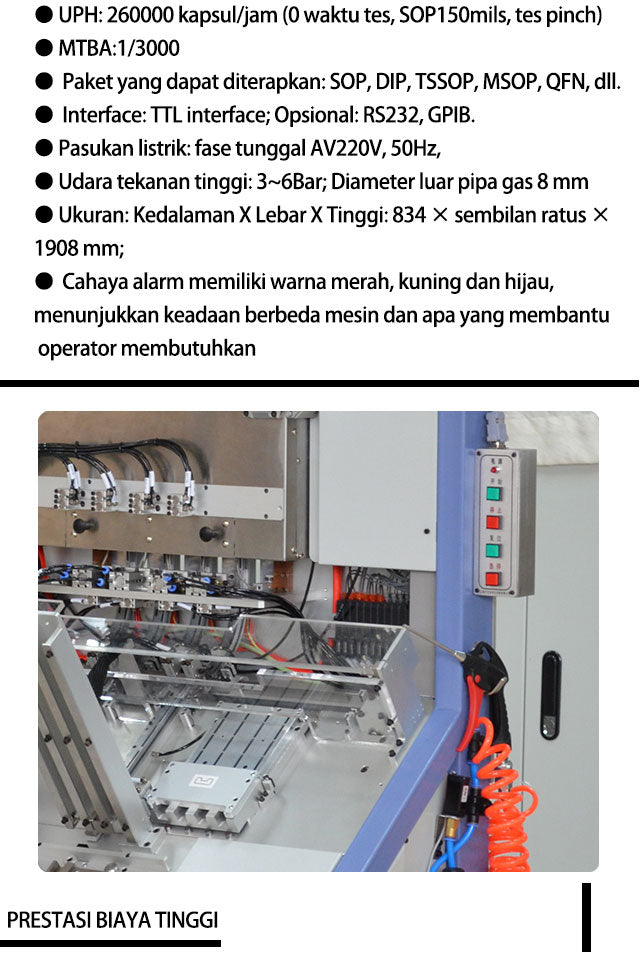 ● UPH: 260000 kapsul/jam (0 waktu tes, SOP150mils, tes pinch)
● MTBA:1/3000
● Paket yang dapat diterapkan: SOP, DIP, TSSOP, MSOP, QFN, dll.
● Interface: TTL interface; Opsional: RS232, GPIB.
● Pasukan listrik: fase tunggal AV220V, 50Hz,
● Udara tekanan tinggi: 3~6Bar; Diameter luar pipa gas 8 mm
● Ukuran: Kedalaman X Lebar X Tinggi: 834 × sembilan ratus × 1908 mm;
● Cahaya alarm memiliki warna merah, kuning dan hijau, menunjukkan keadaan berbeda mesin dan apa yang membantu operator membutuhkan

PRESTASI BIAYA TINGGI