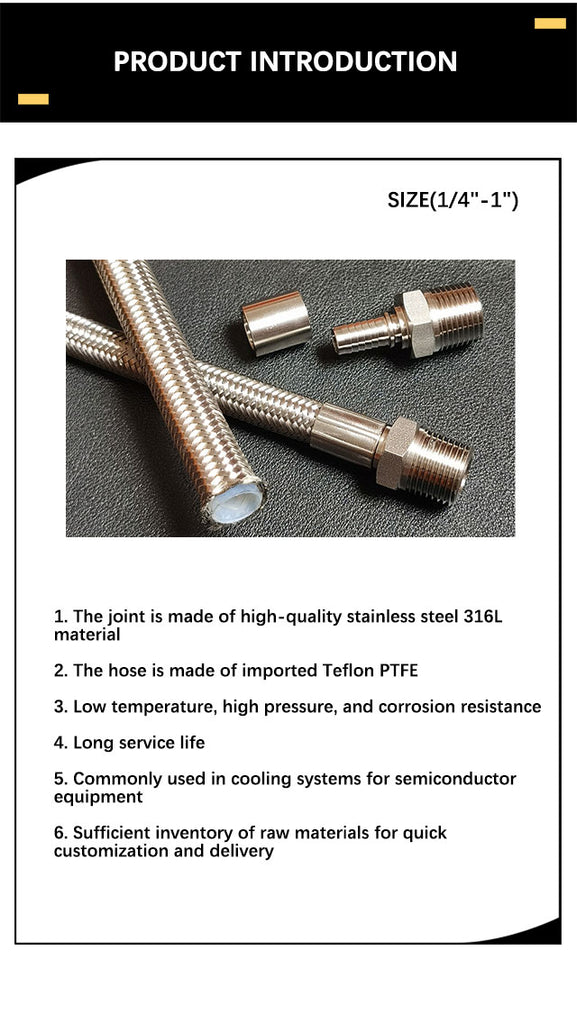 PRODUCT INTRODUCTION

SIZE(1/4"-1")

1. The joint is made of high-quality stainless steel 316L material

2. The hose is made of imported Teflon PTFE

3. Low temperature, high pressure, and corrosion resistance

4. Long service life

5. Commonly used in cooling systems for semiconductor equipment

6. Sufficient inventory of raw materials for quick customization and delivery