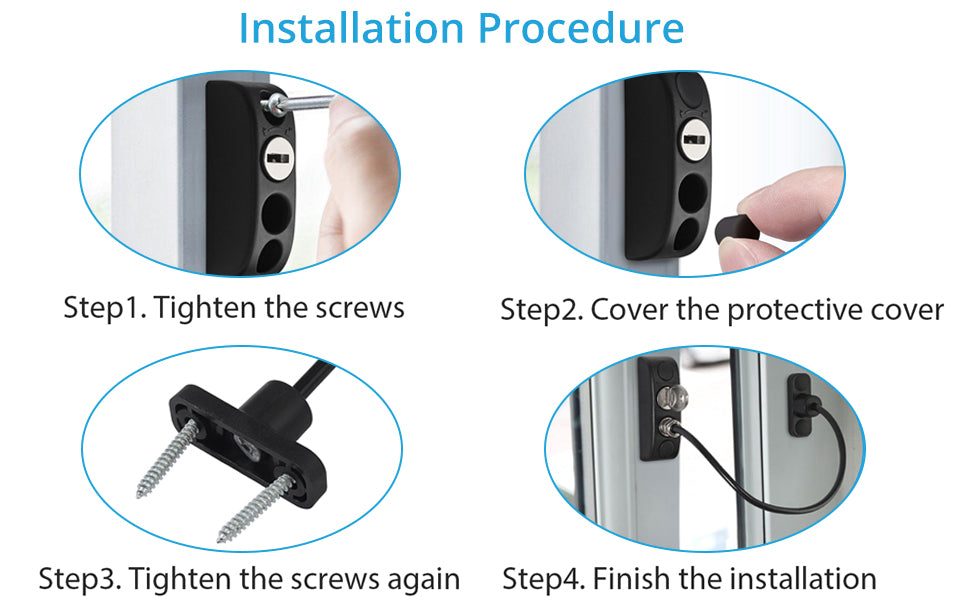 Installation Procedure

Step1. Tighten the screws

Step2. Cover the protective cover

Step3. Tighten the screws again

Step4. Finish the installation