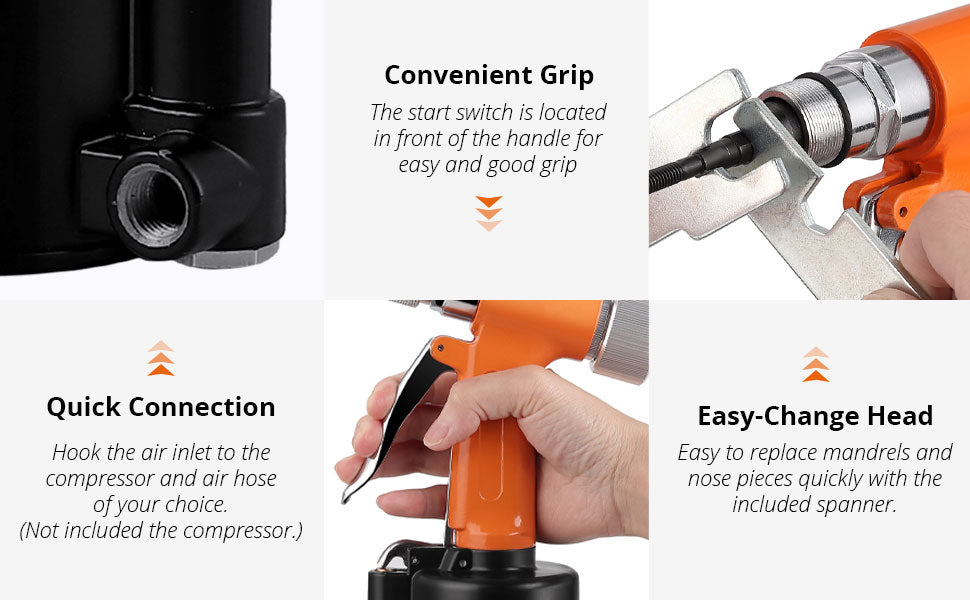 Convenient Grip

The start switch is located in front of the handle for easy and good grip

Quick Connection

Hook the air inlet to the compressor and air hose of your choice.
(Not included the compressor.)

Easy-Change Head

Easy to replace mandrels and nose pieces quickly with the included spanner.