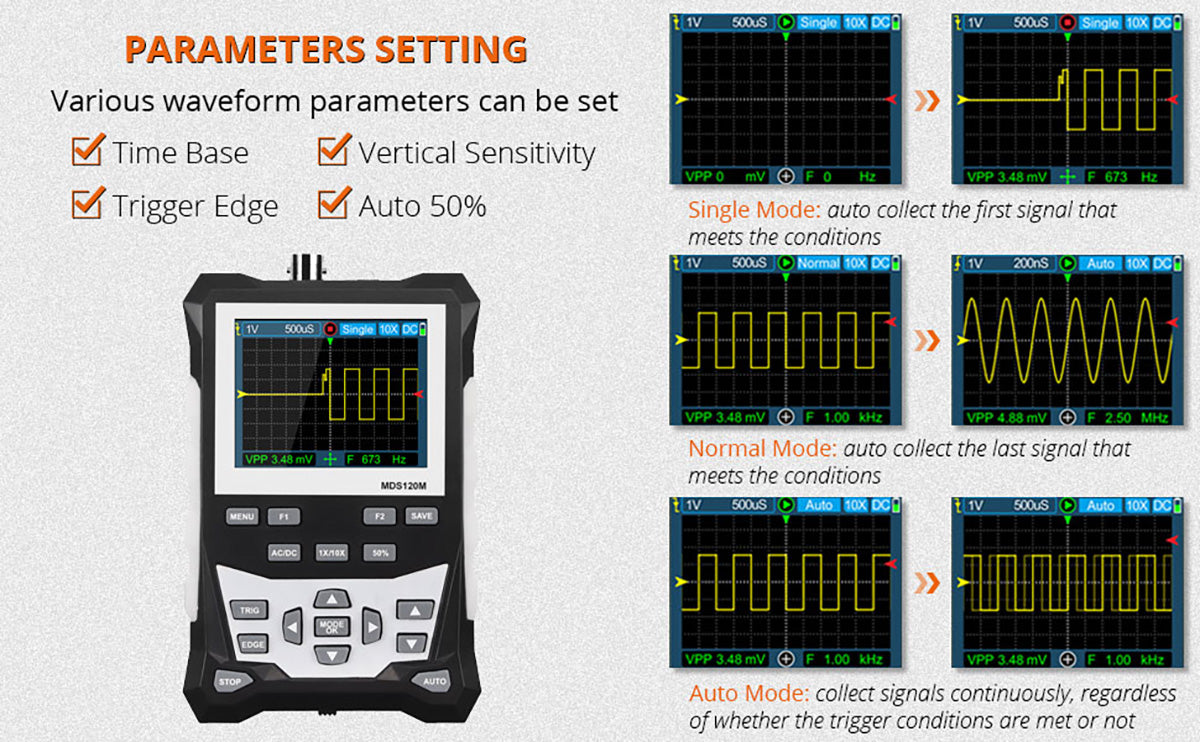 PARAMETERS SETTING

Various waveform parameters can be set

Time Base
Vertical Sensitivity
Trigger Edge
Auto 50%

1V 500uS Single 10X DC

VPP 3.48 mV F 673 Hz

MDS120M

MENU F1 F2 SAVE
AC/DC 1X/10X 50%
TRIG
EDGE
MODE OK
STOP AUTO

1V 500uS Single 10X DC
VPP 0 mV F 0 Hz

1V 500uS Single 10X DC
VPP 3.48 mV F 673 Hz

Single Mode: auto collect the first signal that meets the conditions

1V 500uS Normal 10X DC
VPP 3.48 mV F 1.00 kHz

1V 200nS Auto 10X DC
VPP 4.88 mV F 2.50 MHz

Normal Mode: auto collect the last signal that meets the conditions

1V 500uS Auto 10X DC
VPP 3.48 mV F 1.00 kHz

1V 500uS Auto 10X DC
VPP 3.48 mV F 1.00 kHz

Auto Mode: collect signals continuously, regardless of whether the trigger conditions are met or not