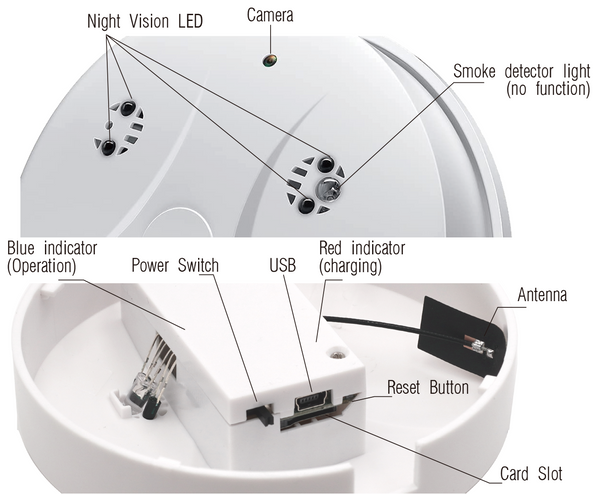 Night Vision LED

Camera

Smoke detector light (no function)

Blue indicator (Operation)

Power Switch

USB

Red indicator (charging)

Antenna

Reset Button

Card Slot