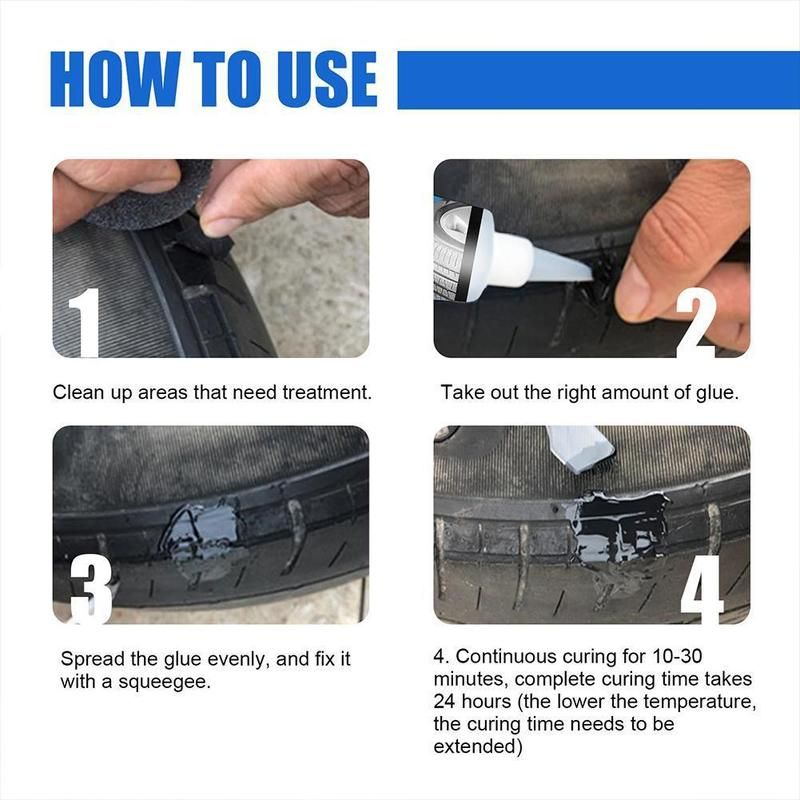 HOW TO USE

1

Clean up areas that need treatment.

2

Take out the right amount of glue.

3

Spread the glue evenly, and fix it with a squeegee.

4

4. Continuous curing for 10-30 minutes, complete curing time takes 24 hours (the lower the temperature, the curing time needs to be extended)