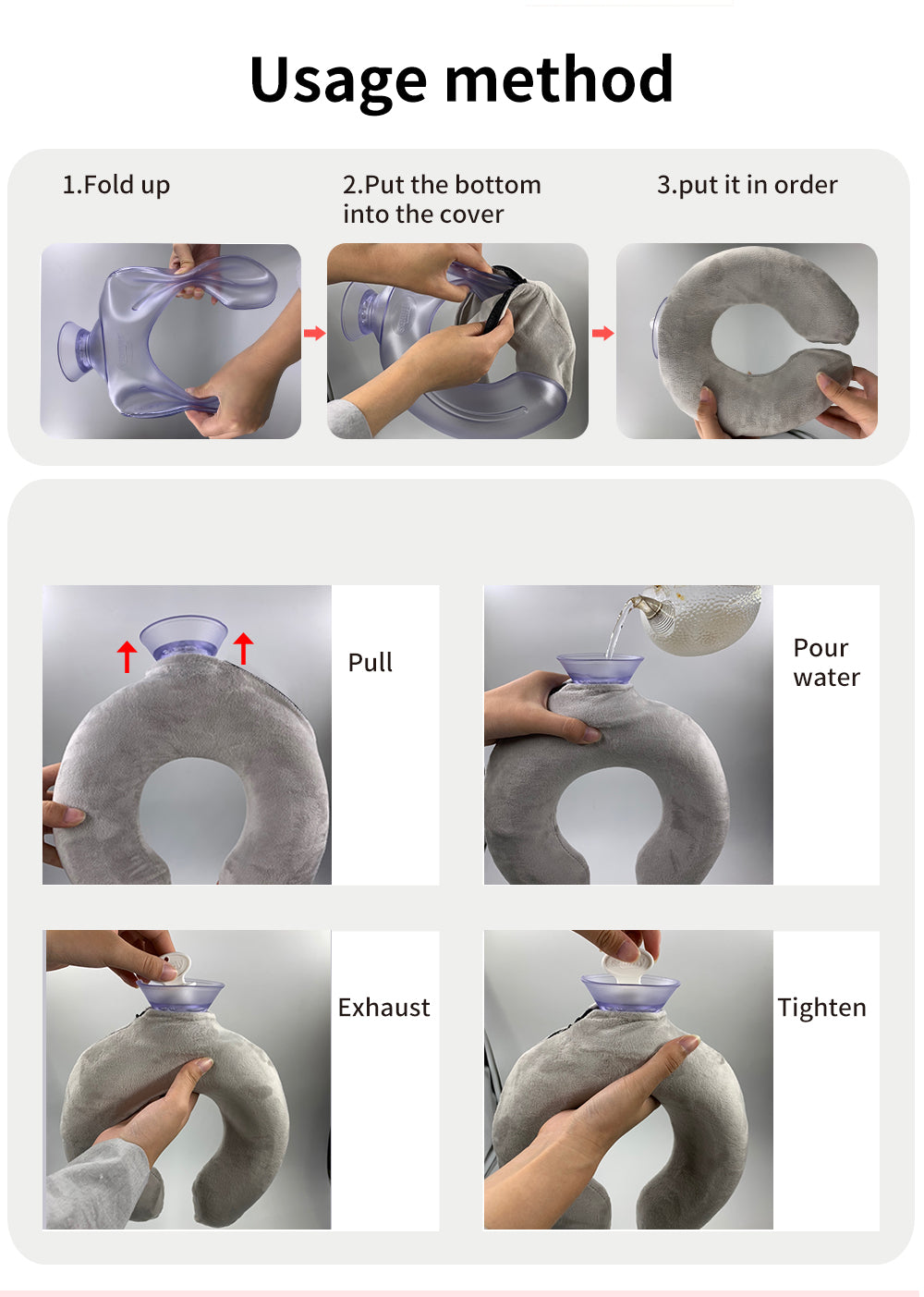 Usage method

1.Fold up

2.Put the bottom into the cover

3.put it in order

Pull

Pour water

Exhaust

Tighten