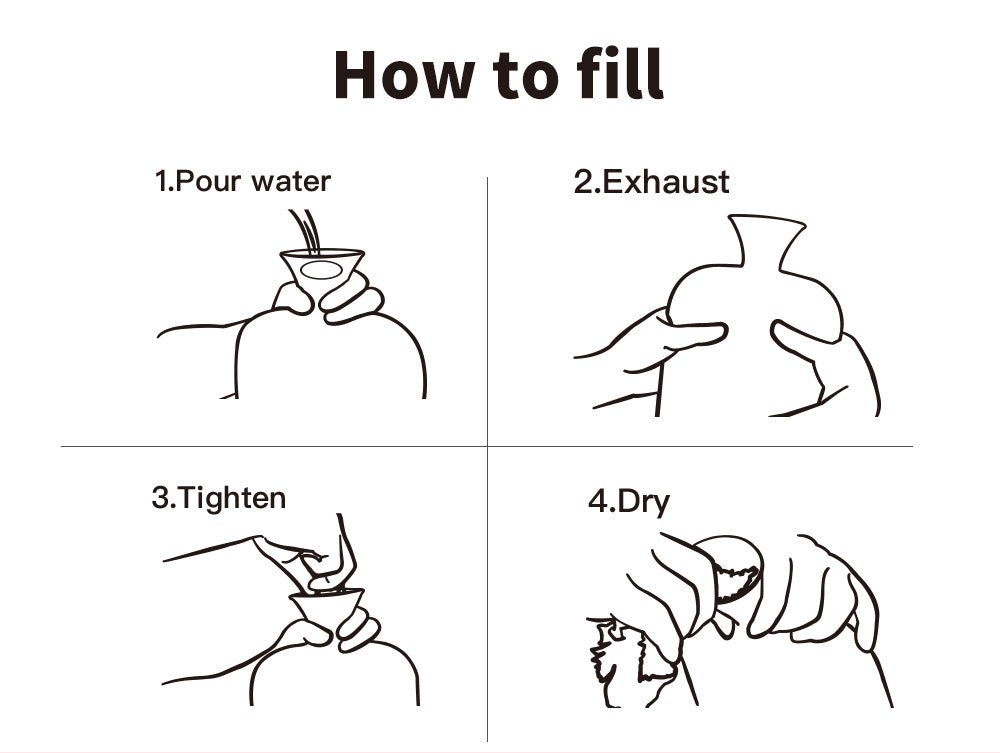 How to fill

1.Pour water

2.Exhaust

3.Tighten

4.Dry