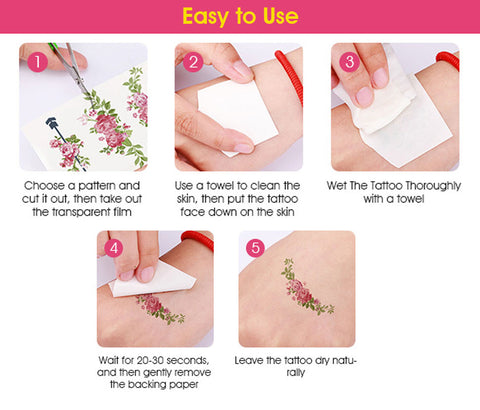 Easy to Use

1

Choose a pattern and cut it out, then take out the transparent film

2

Use a towel to clean the skin, then put the tattoo face down on the skin

3

Wet The Tattoo Thoroughly with a towel

4

Wait for 20-30 seconds, and then gently remove the backing paper

5

Leave the tattoo dry naturally