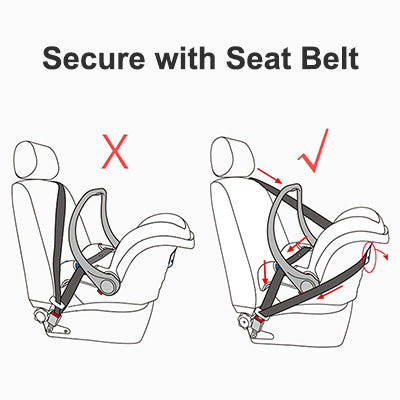 Secure with Seat Belt

X

✓