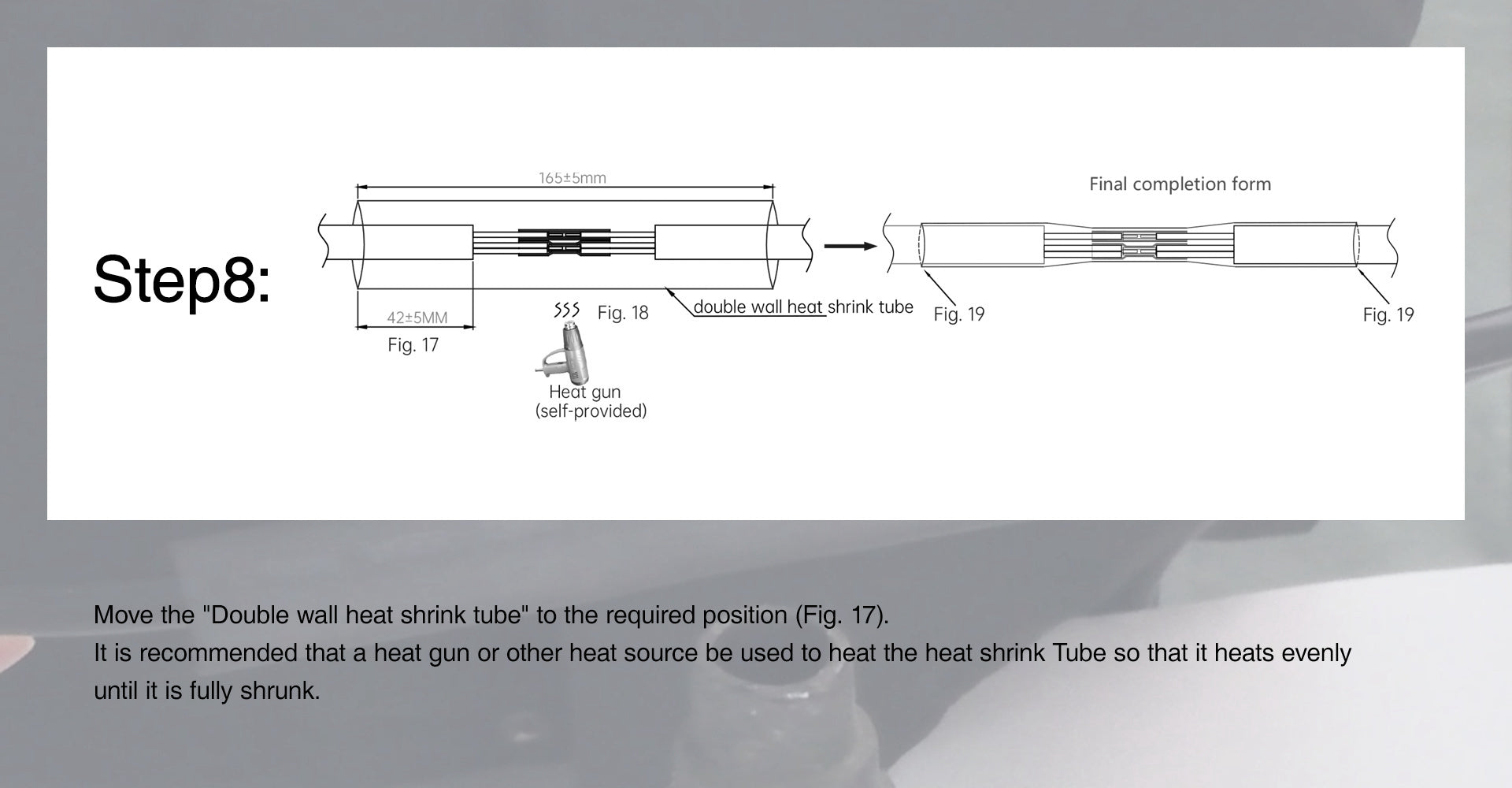 Step8:

165±5mm

42±5MM

Fig. 17

Fig. 18

double wall heat shrink tube

Heat gun
(self-provided)

Final completion form

Fig. 19

Fig. 19

Move the "Double wall heat shrink tube" to the required position (Fig. 17).
It is recommended that a heat gun or other heat source be used to heat the heat shrink Tube so that it heats evenly until it is fully shrunk.