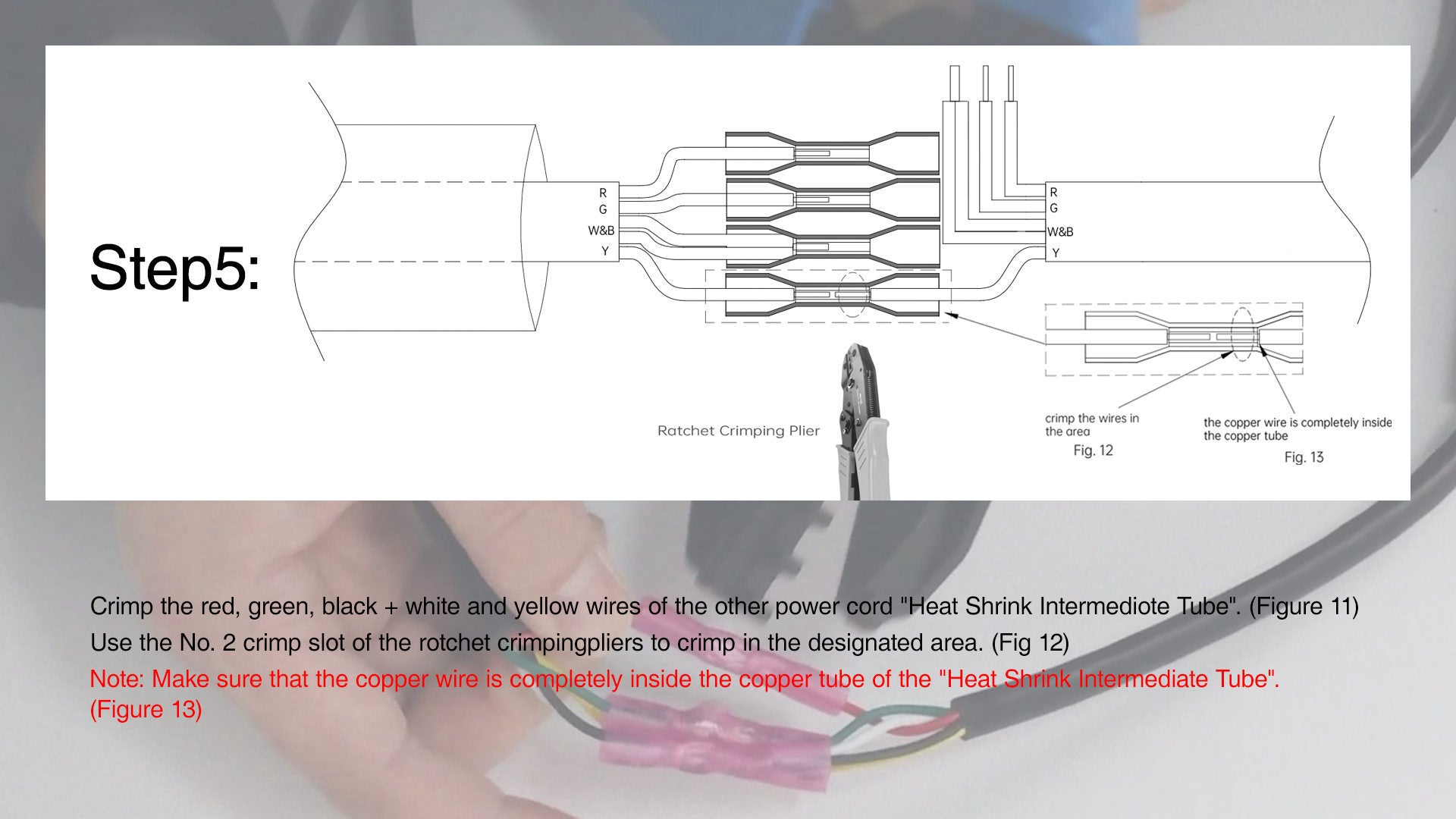 Step5:

R
G
W&B
Y

R
G
W&B
Y

Ratchet Crimping Plier

crimp the wires in the area
Fig. 12

the copper wire is completely inside the copper tube
Fig. 13

Crimp the red, green, black + white and yellow wires of the other power cord "Heat Shrink Intermediote Tube". (Figure 11)
Use the No. 2 crimp slot of the rotchet crimpingpliers to crimp in the designated area. (Fig 12)
Note: Make sure that the copper wire is completely inside the copper tube of the "Heat Shrink Intermediate Tube". (Figure 13)