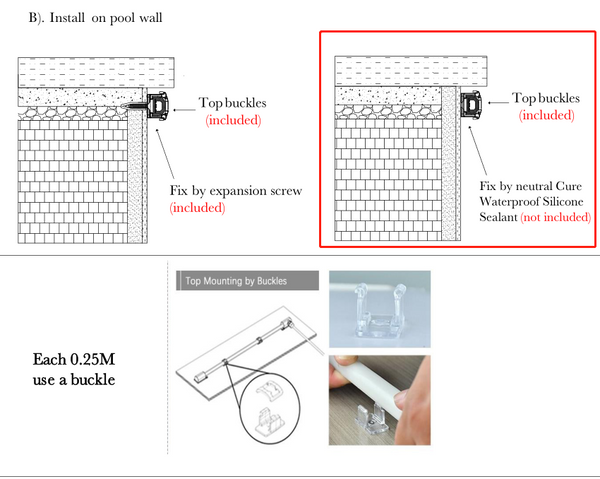 B). Install on pool wall

Top buckles
(included)

Fix by expansion screw
(included)

Top buckles
(included)

Fix by neutral Cure Waterproof Silicone Sealant (not included)

Each 0.25M use a buckle

Top Mounting by Buckles