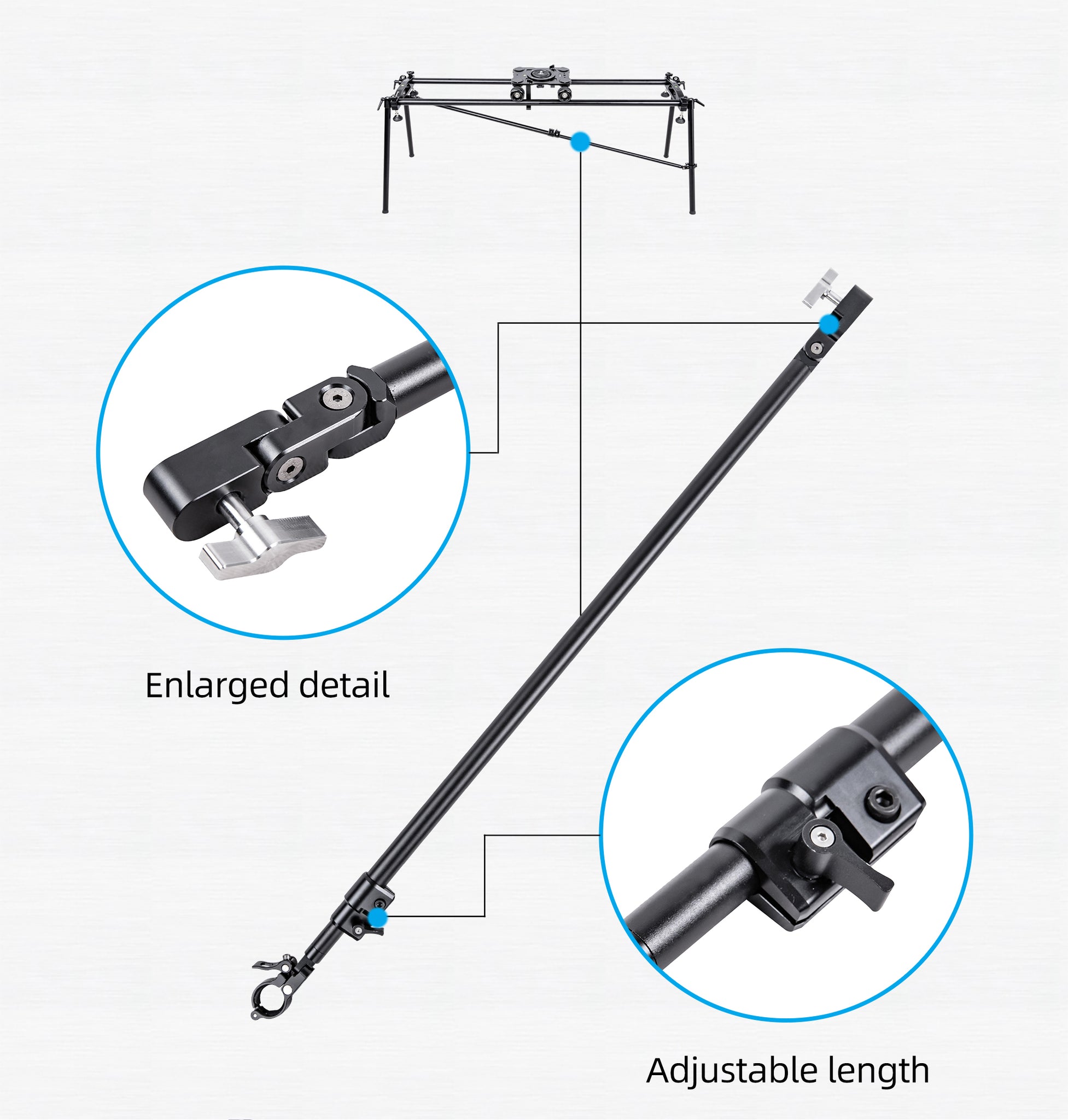 Enlarged detail

Adjustable length