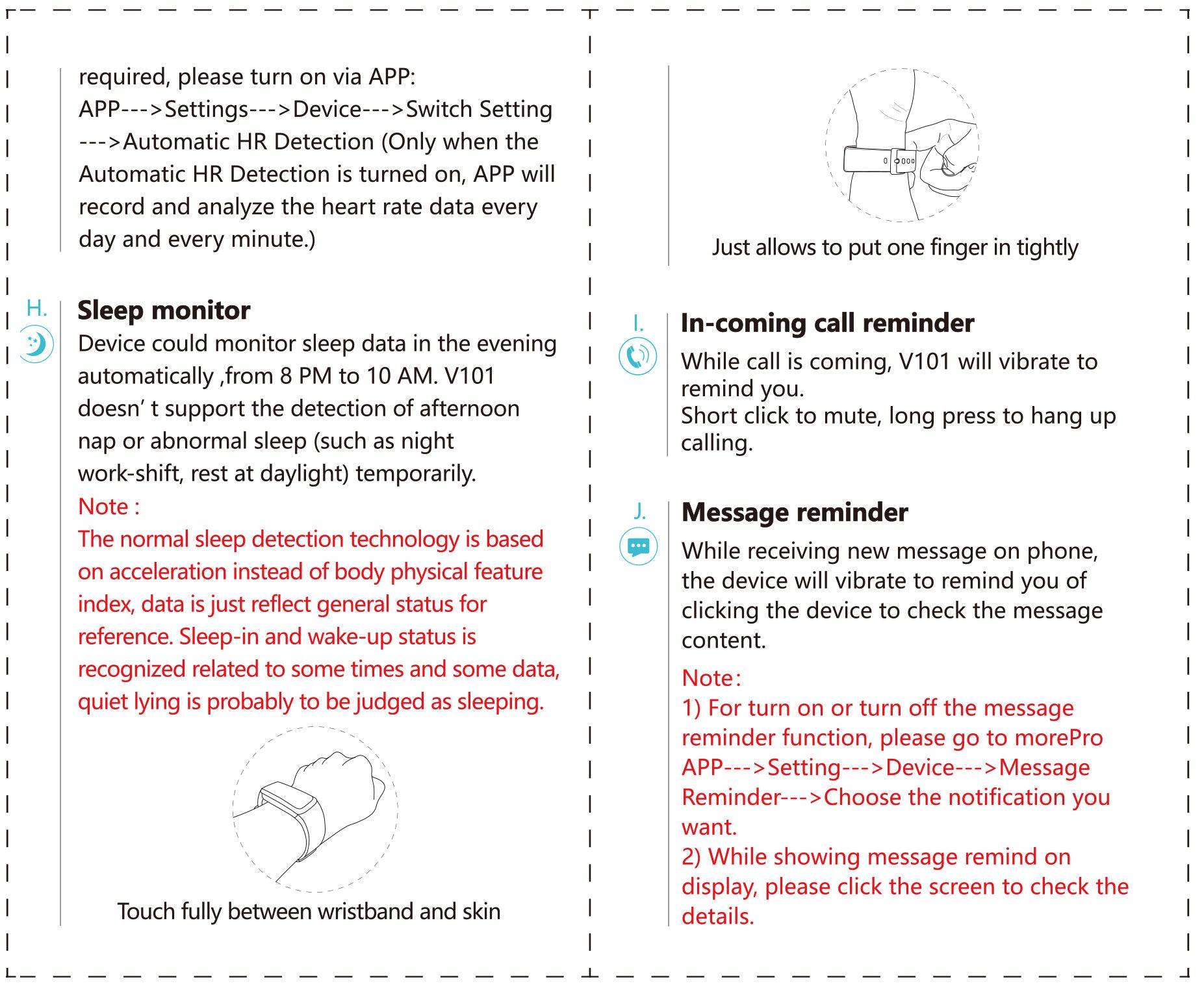 required, please turn on via APP: APP--->Settings--->Device--->Switch Setting --->Automatic HR Detection (Only when the Automatic HR Detection is turned on, APP will record and analyze the heart rate data every day and every minute.)

H.

Sleep monitor

Device could monitor sleep data in the evening automatically ,from 8 PM to 10 AM. V101 doesn’ t support the detection of afternoon nap or abnormal sleep (such as night work-shift, rest at daylight) temporarily.

Note :

The normal sleep detection technology is based on acceleration instead of body physical feature index, data is just reflect general status for reference. Sleep-in and wake-up status is recognized related to some times and some data, quiet lying is probably to be judged as sleeping.

Touch fully between wristband and skin

Just allows to put one finger in tightly

I.

In-coming call reminder

While call is coming, V101 will vibrate to remind you.
Short click to mute, long press to hang up calling.

J.

Message reminder

While receiving new message on phone, the device will vibrate to remind you of clicking the device to check the message content.

Note:

1) For turn on or turn off the message reminder function, please go to morePro APP--->Setting--->Device--->Message Reminder--->Choose the notification you want.

2) While showing message remind on display, please click the screen to check the details.