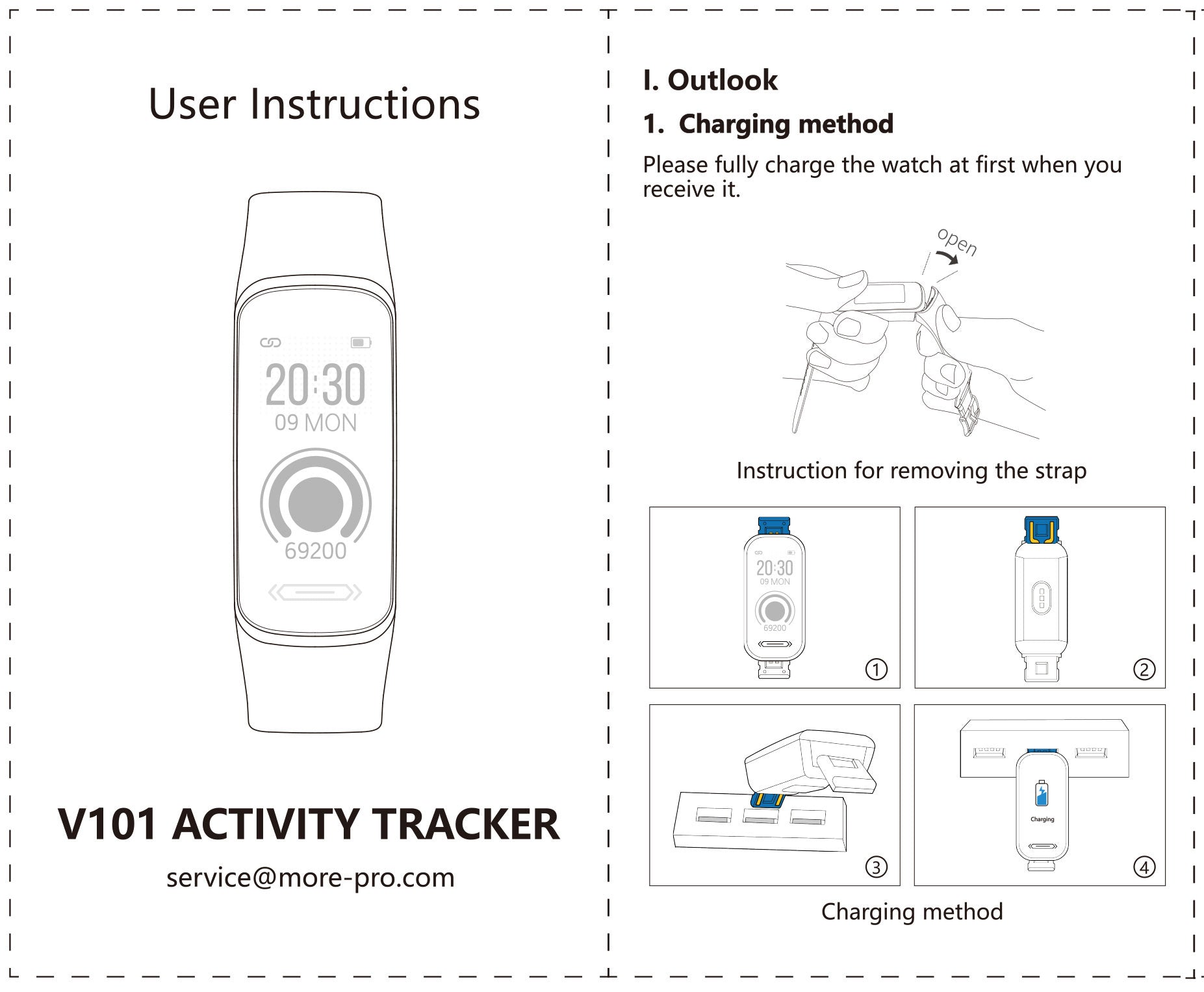 User Instructions

20:30
09 MON

69200

V101 ACTIVITY TRACKER

service@more-pro.com

I. Outlook

1. Charging method

Please fully charge the watch at first when you receive it.

open

Instruction for removing the strap

20:30
09 MON
69200
①

②

③

Charging
④

Charging method