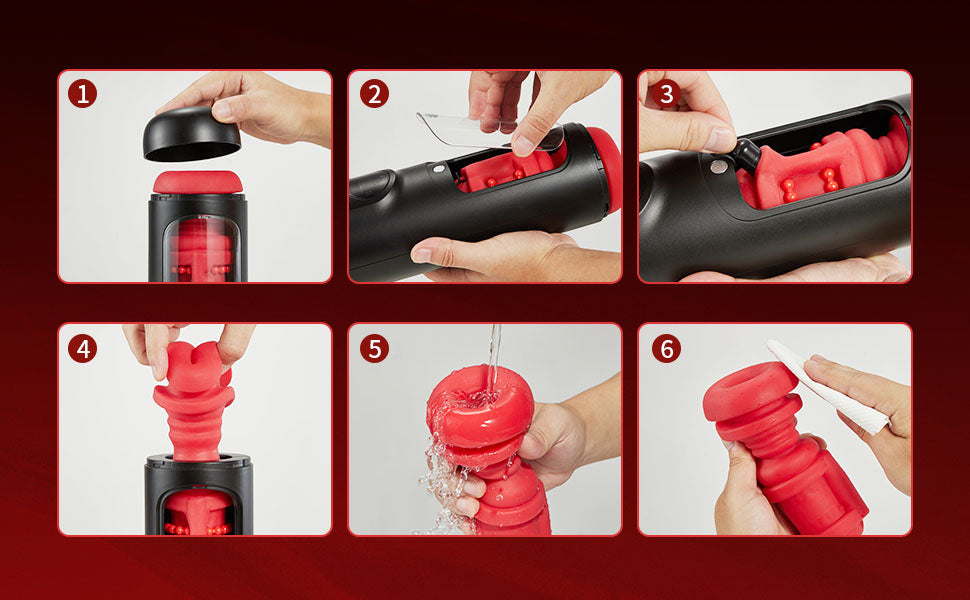 1

2

3

4

5

6